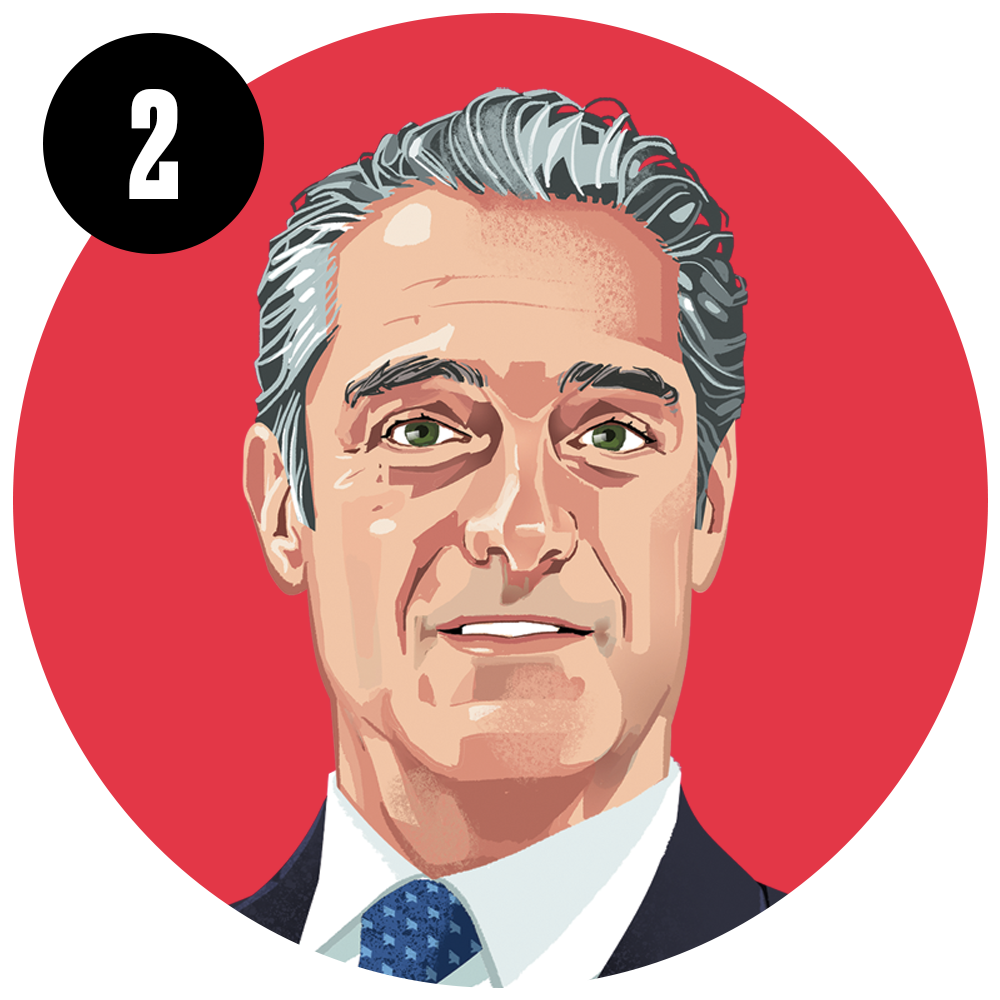 2