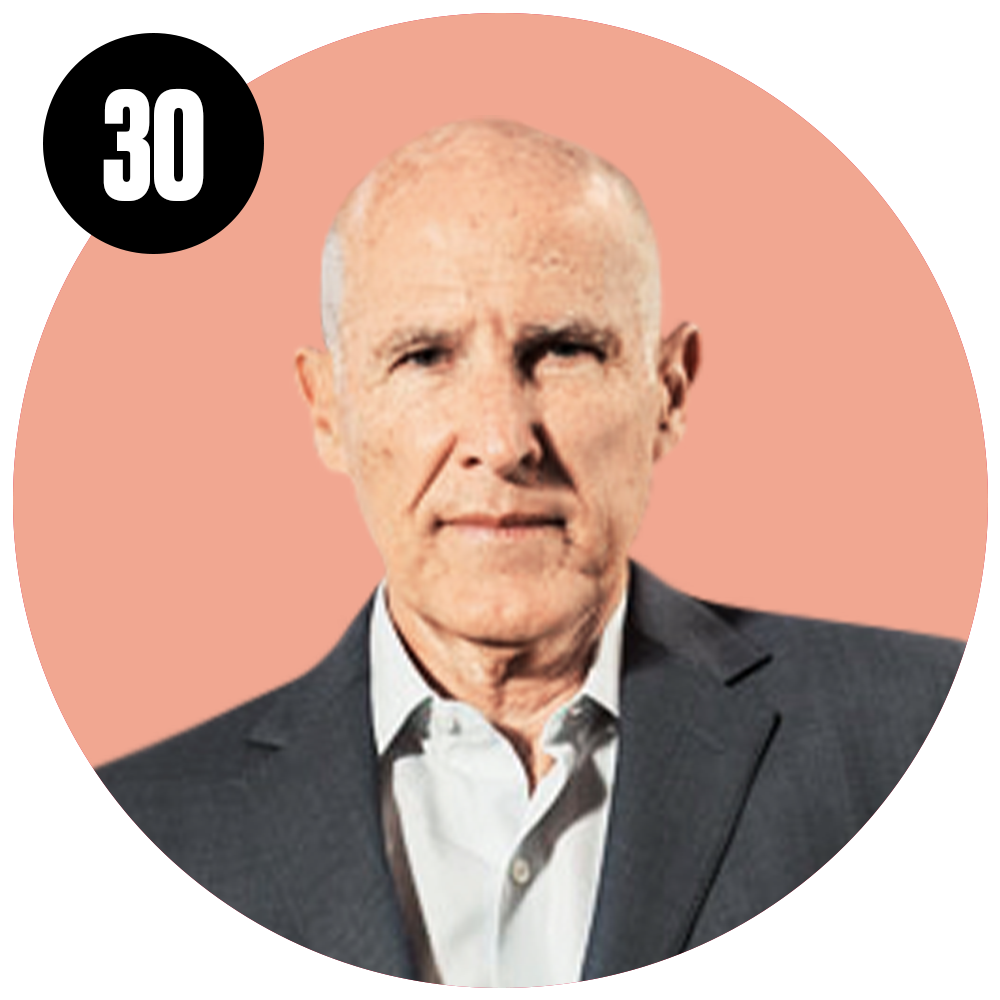 30