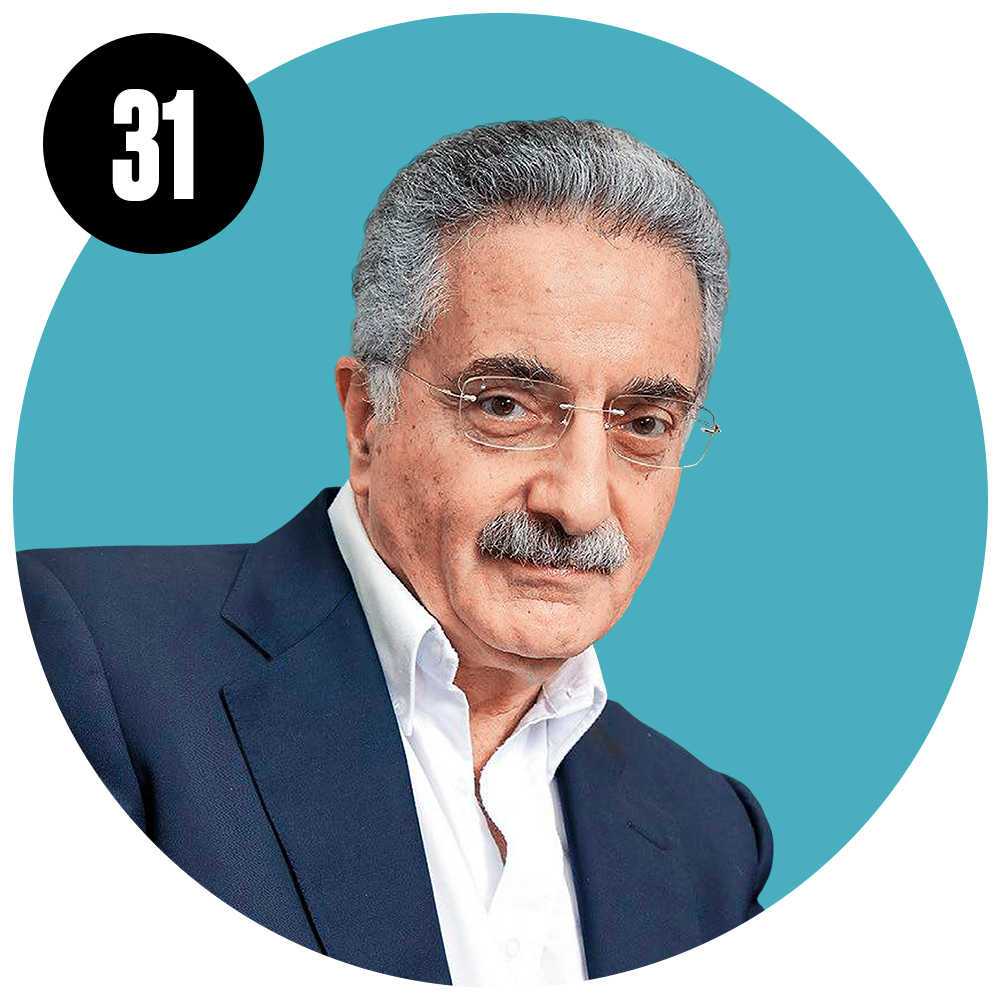 31