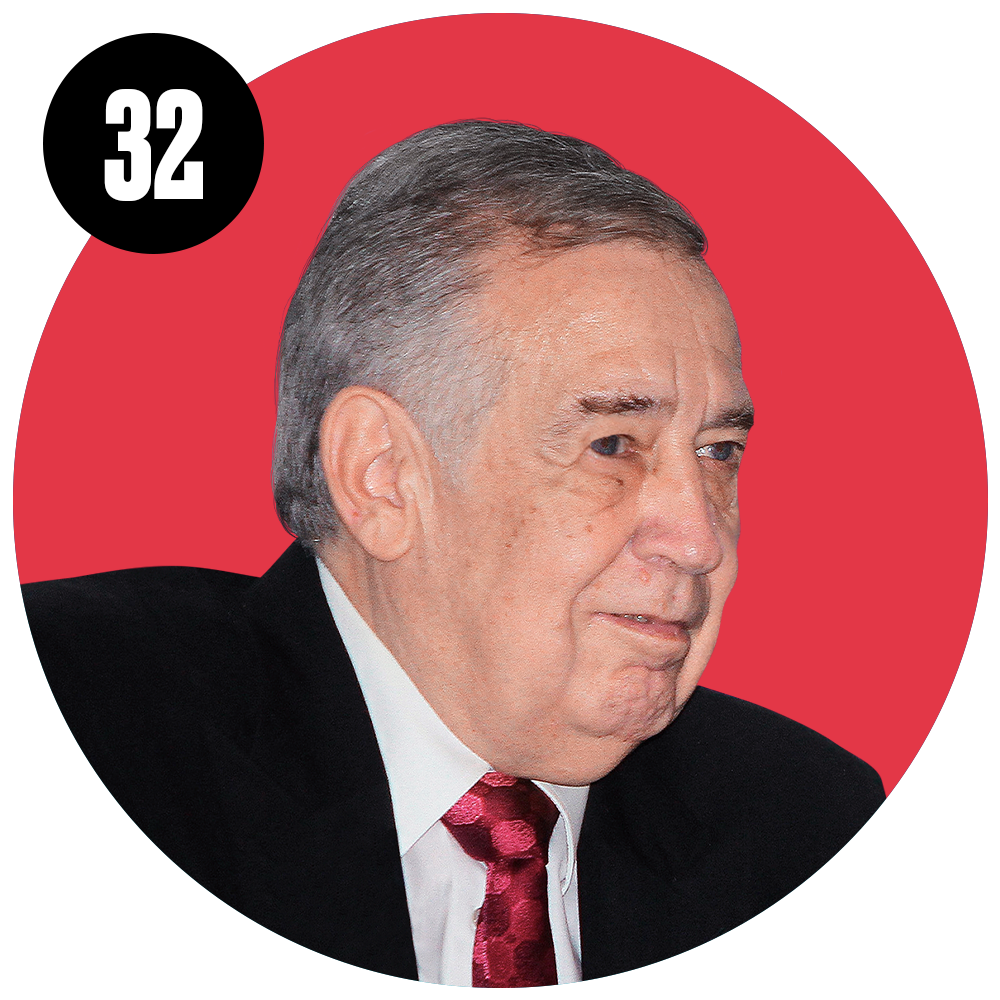 32