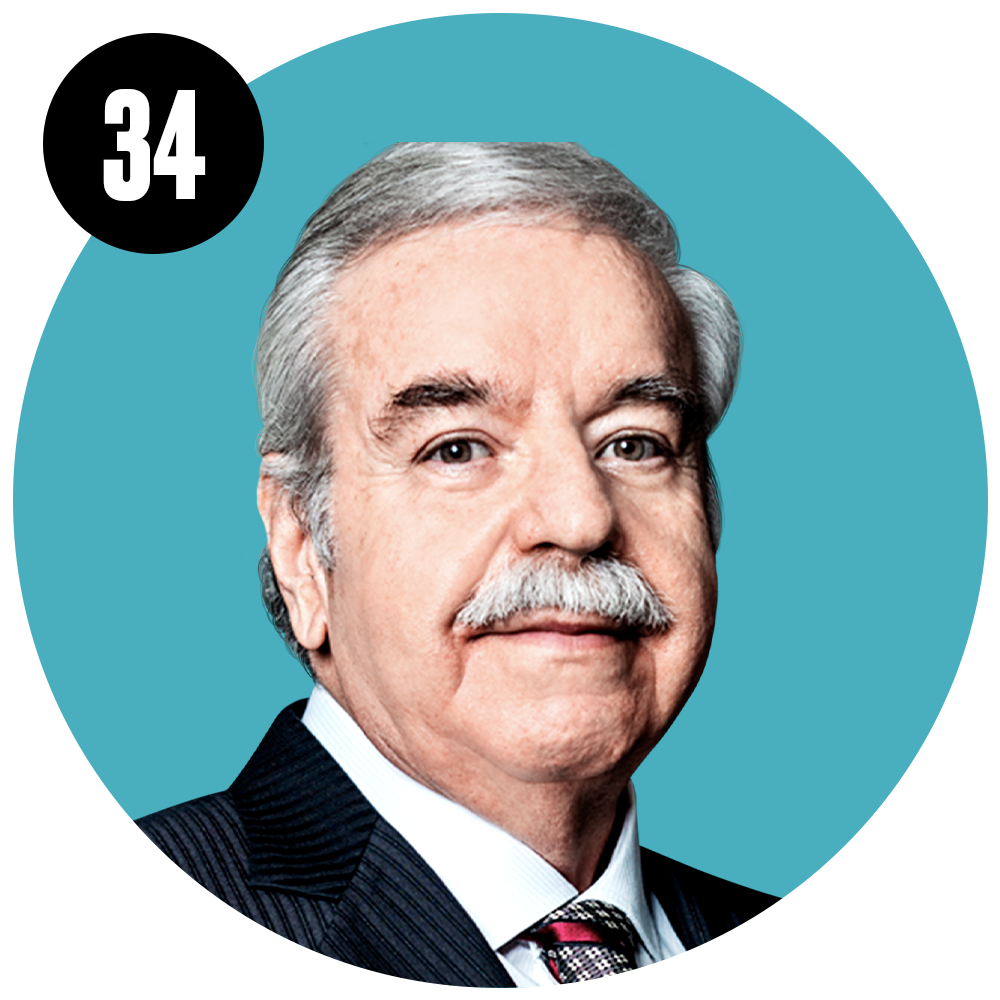 34