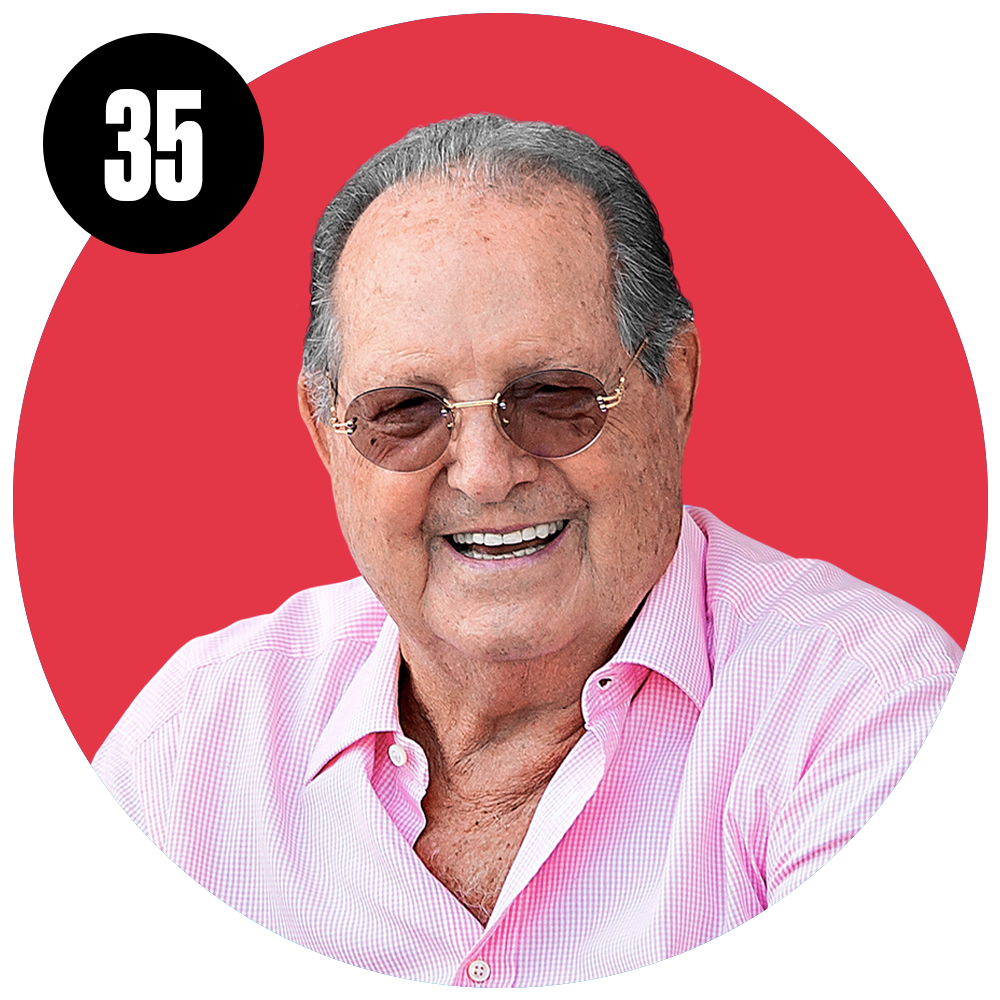 35