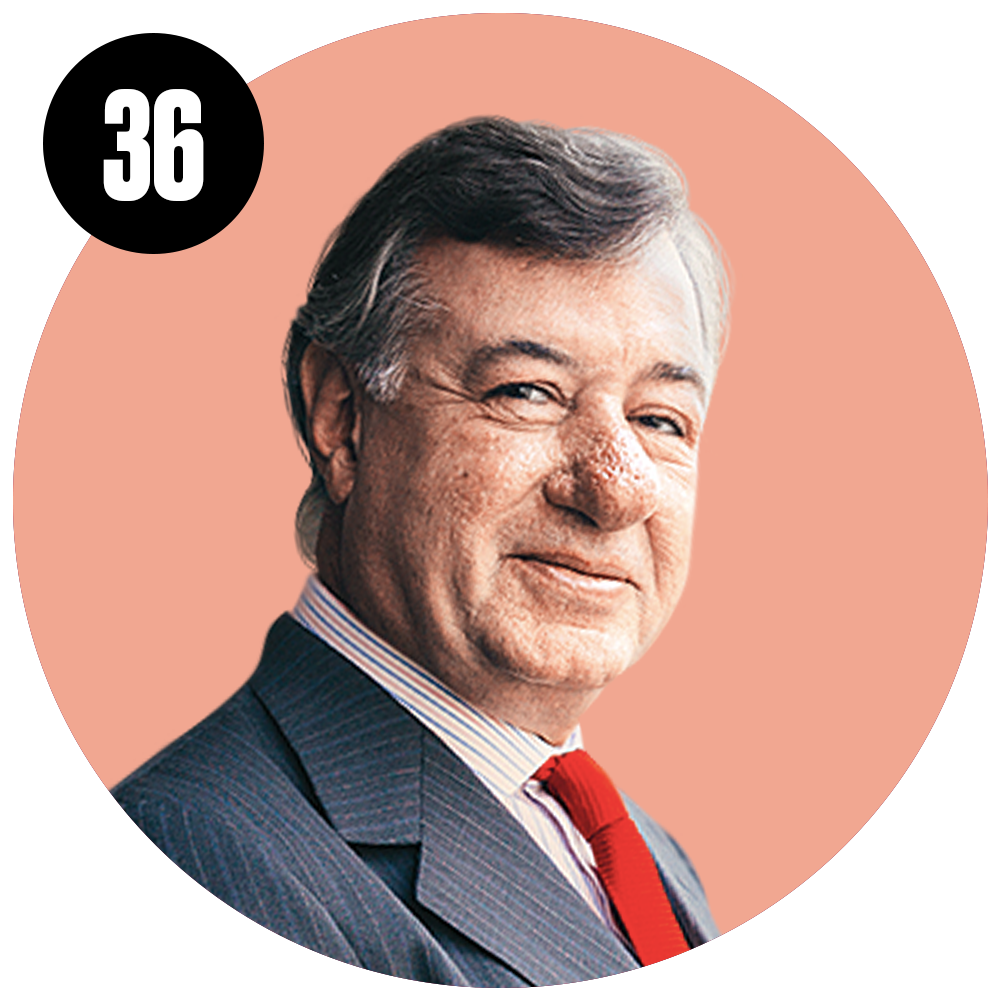 36