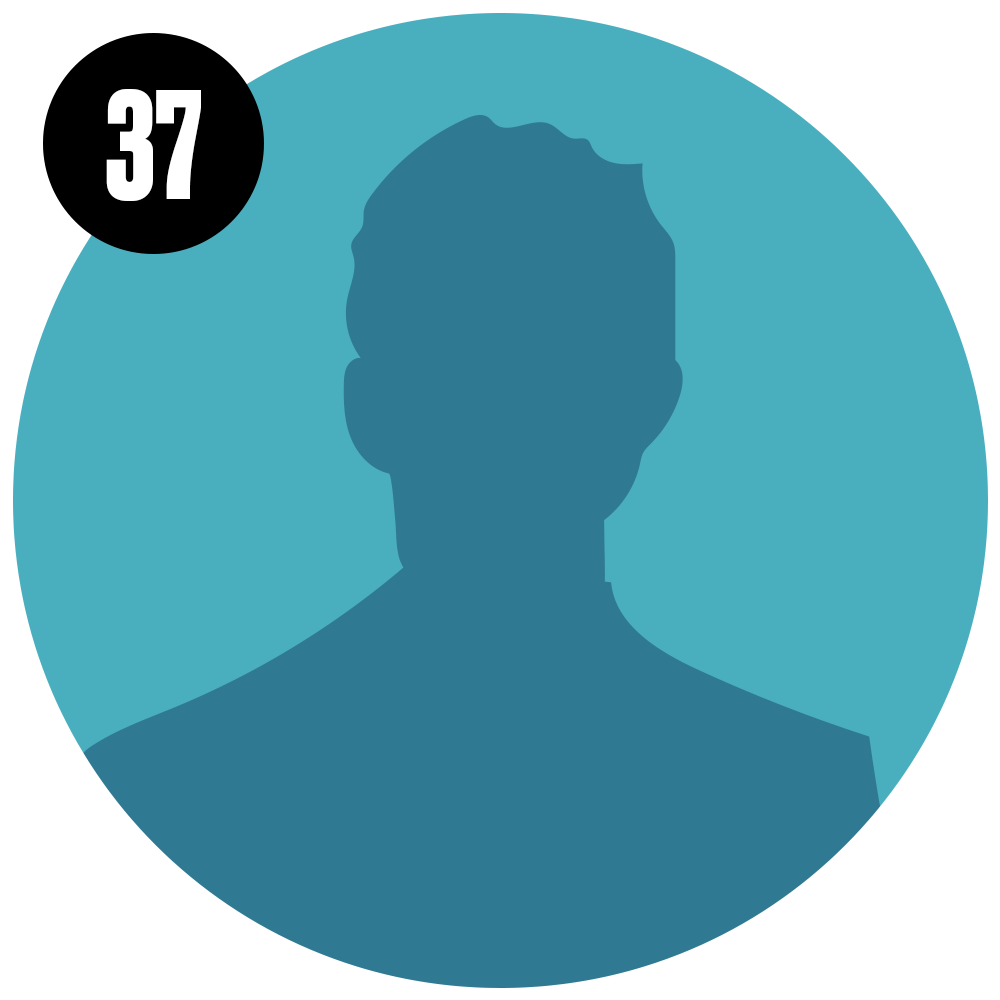 37