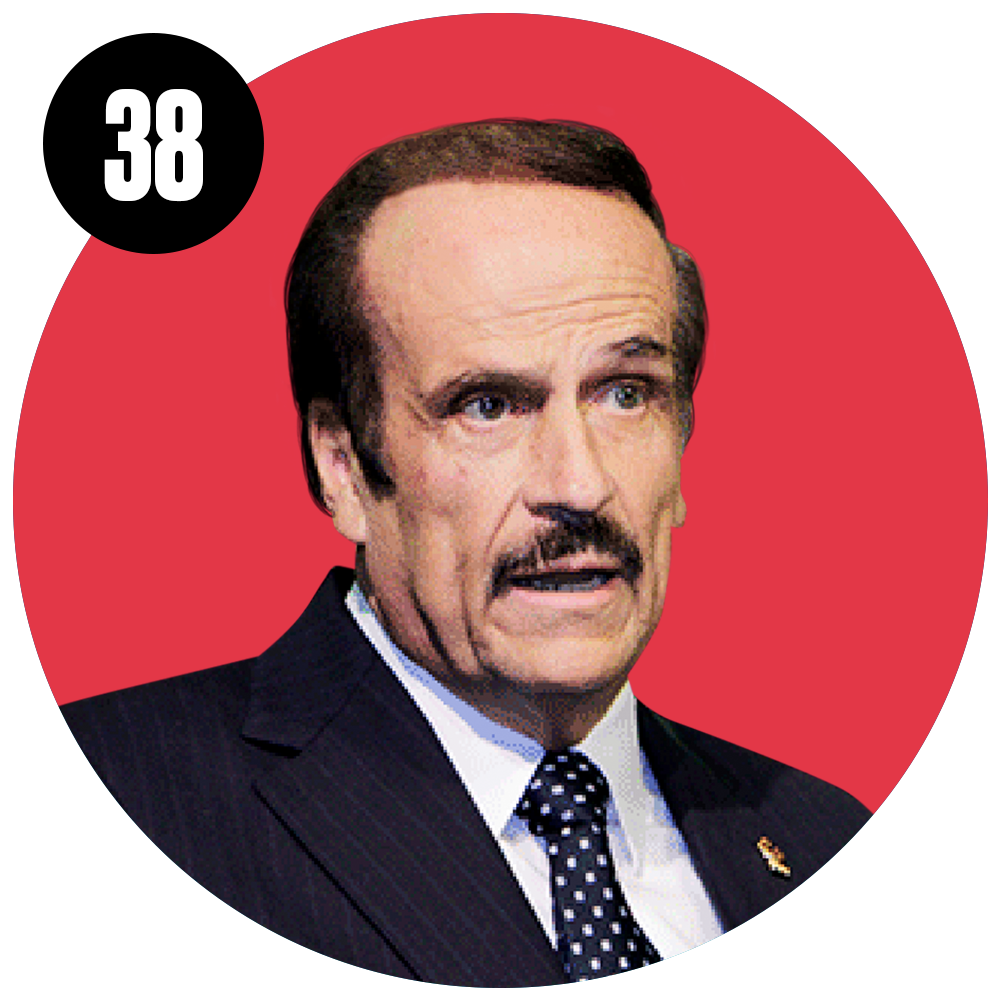 38