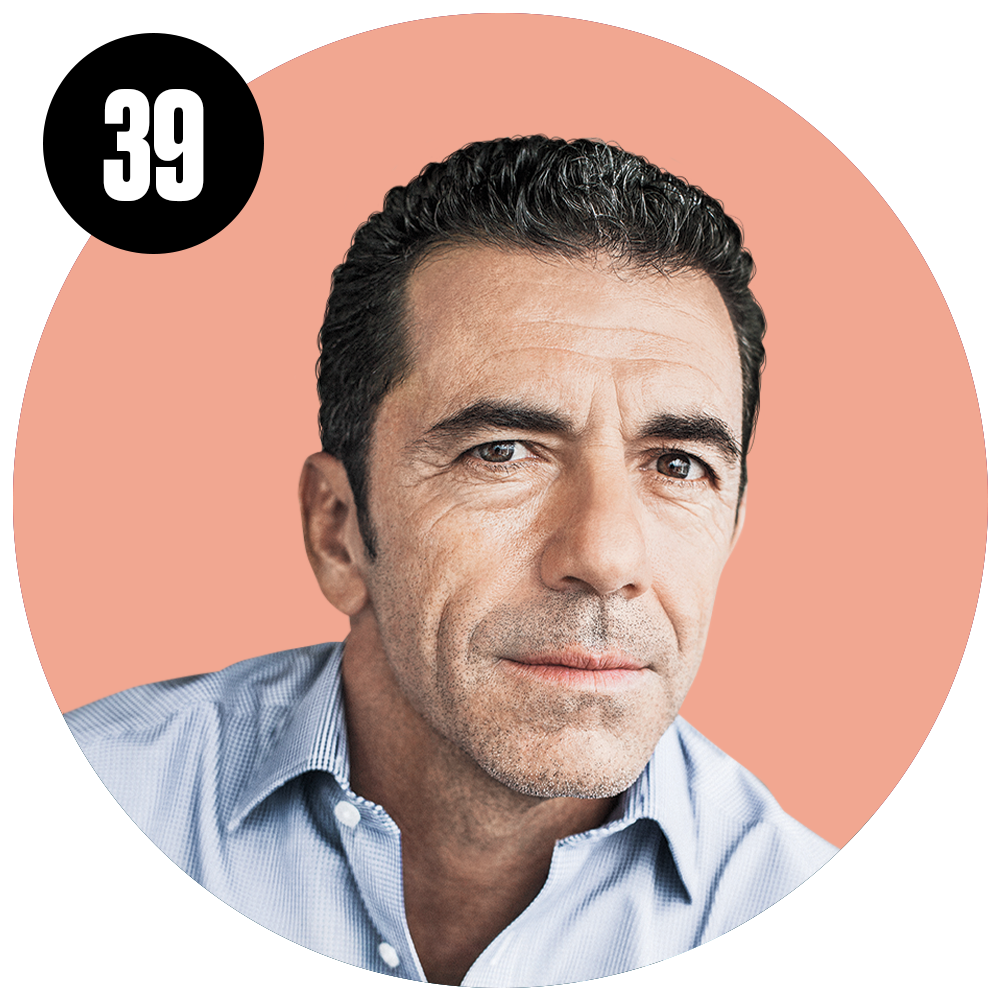 39