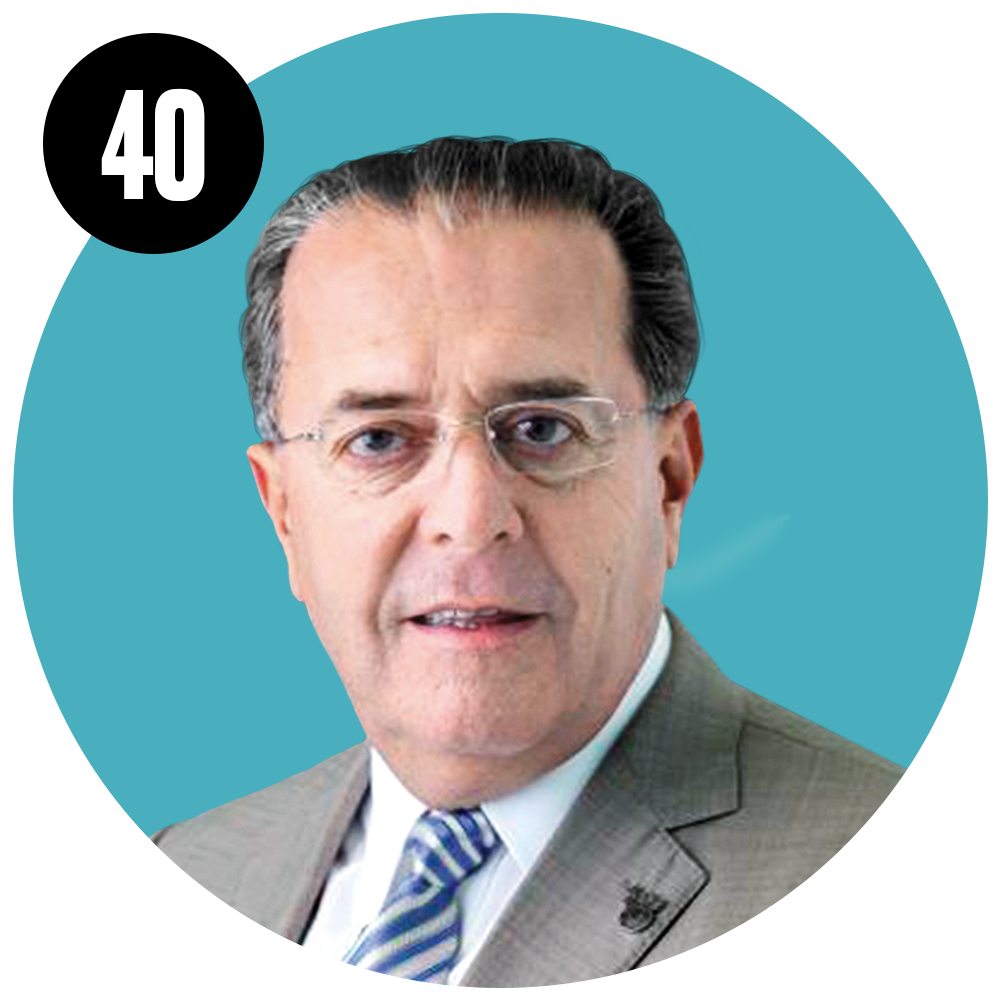 40