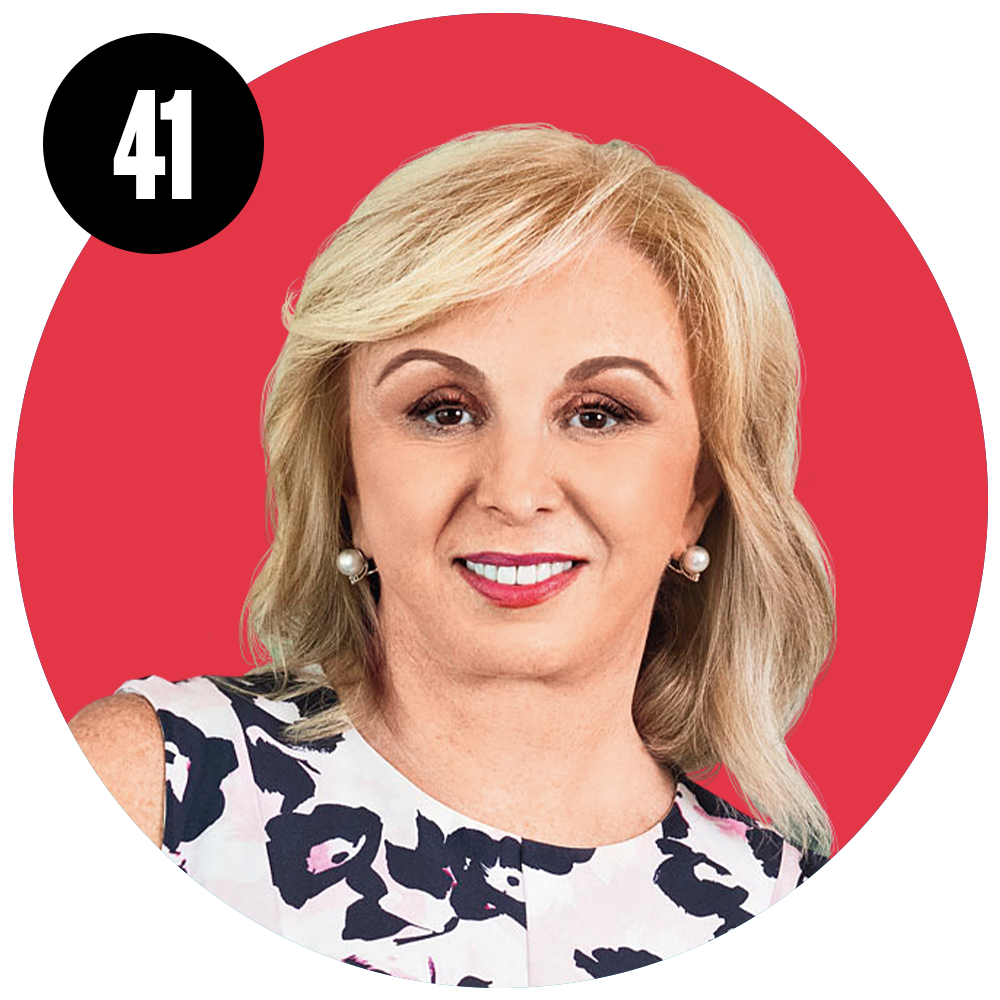 41