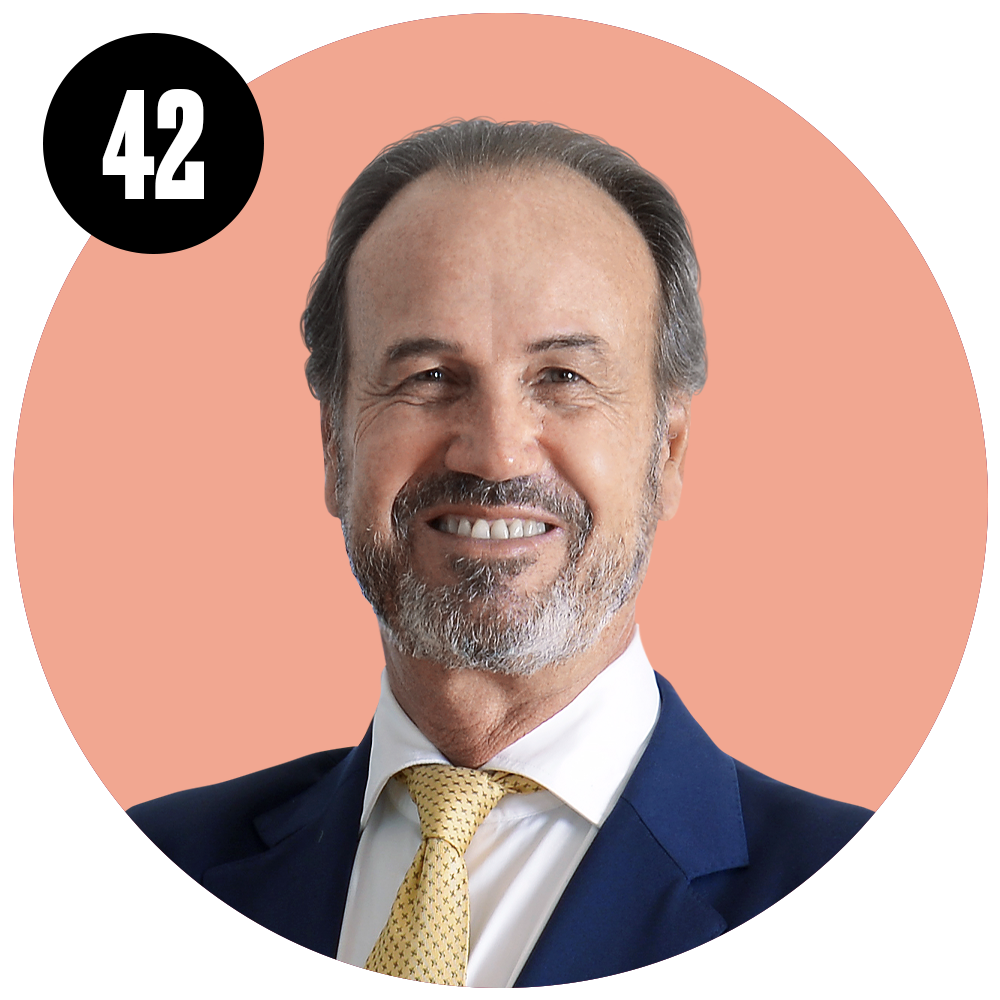 42