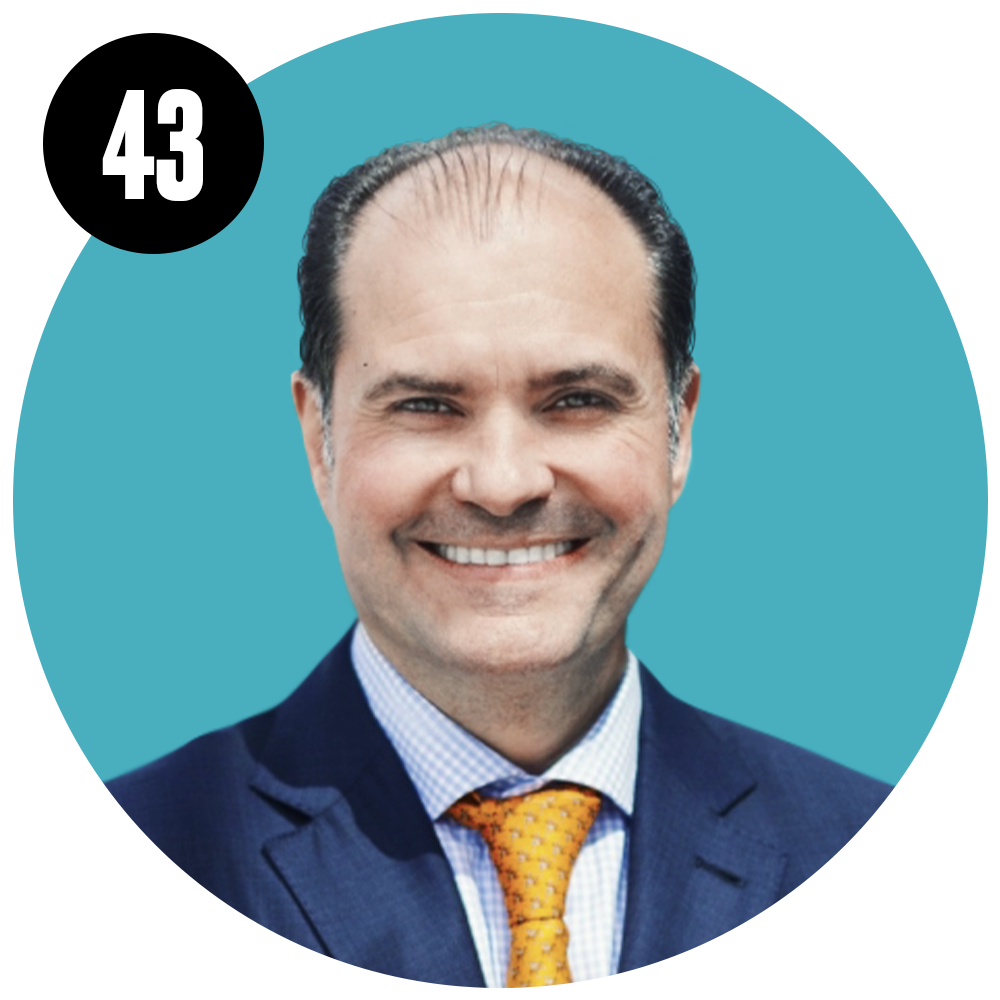 43