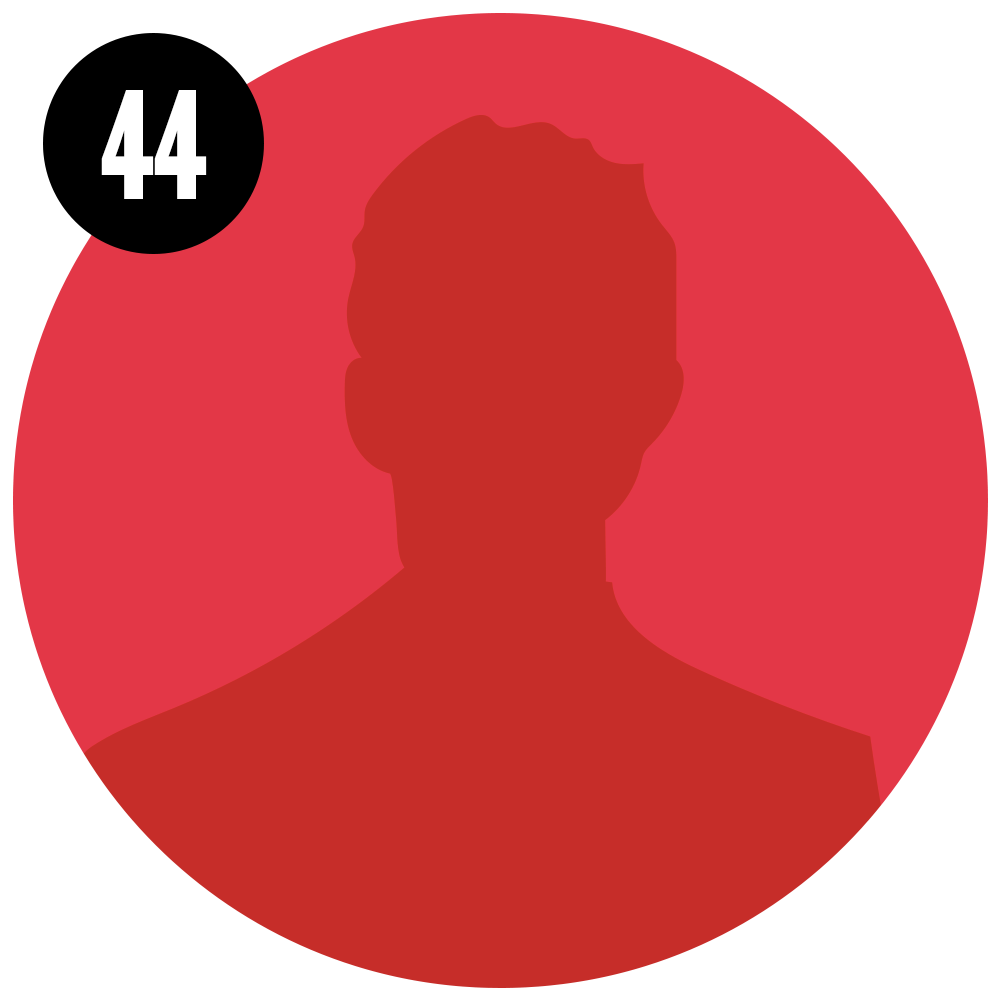 44