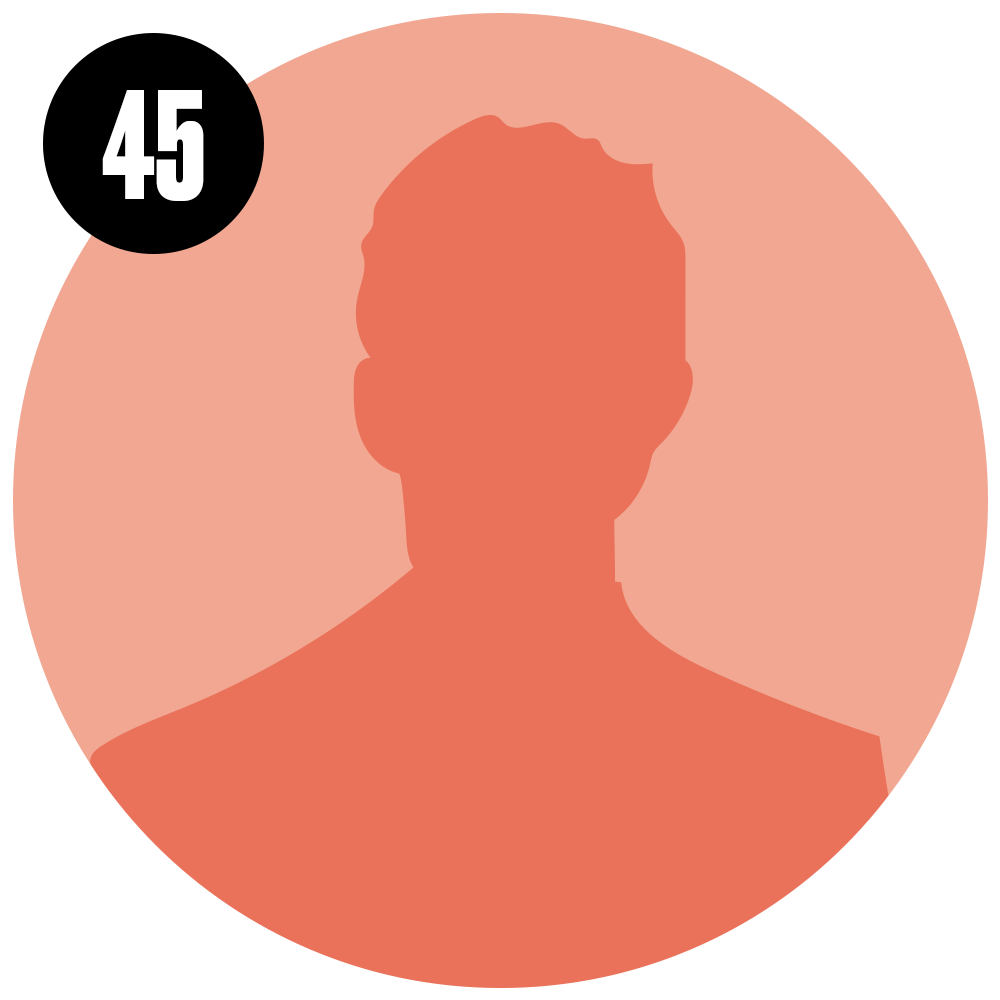 45