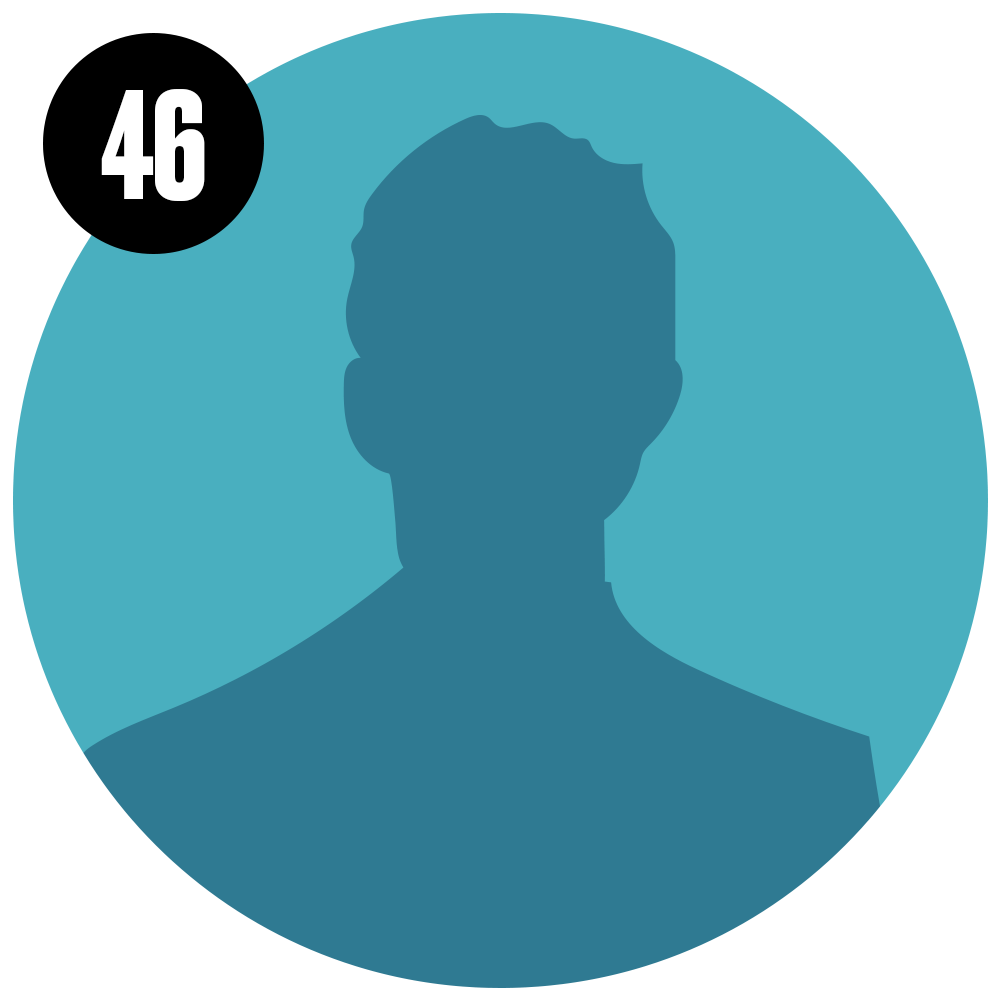 46