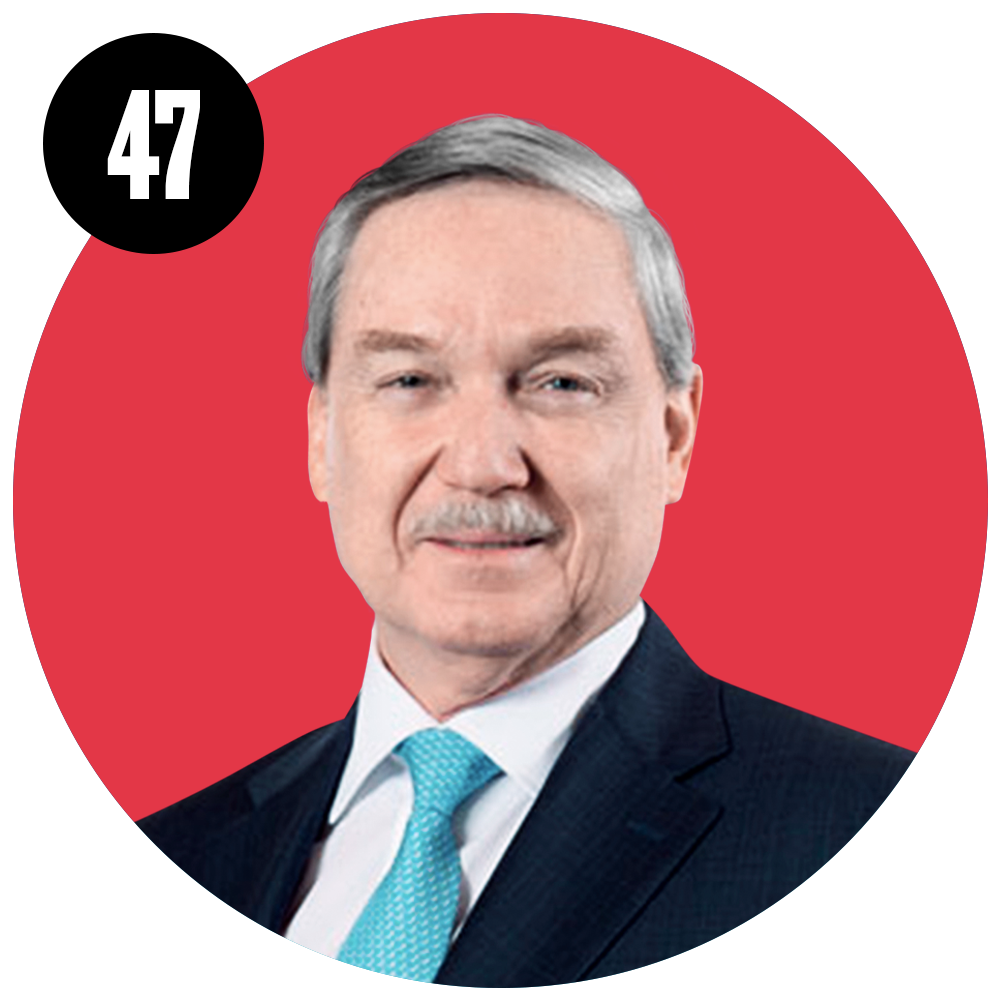 47