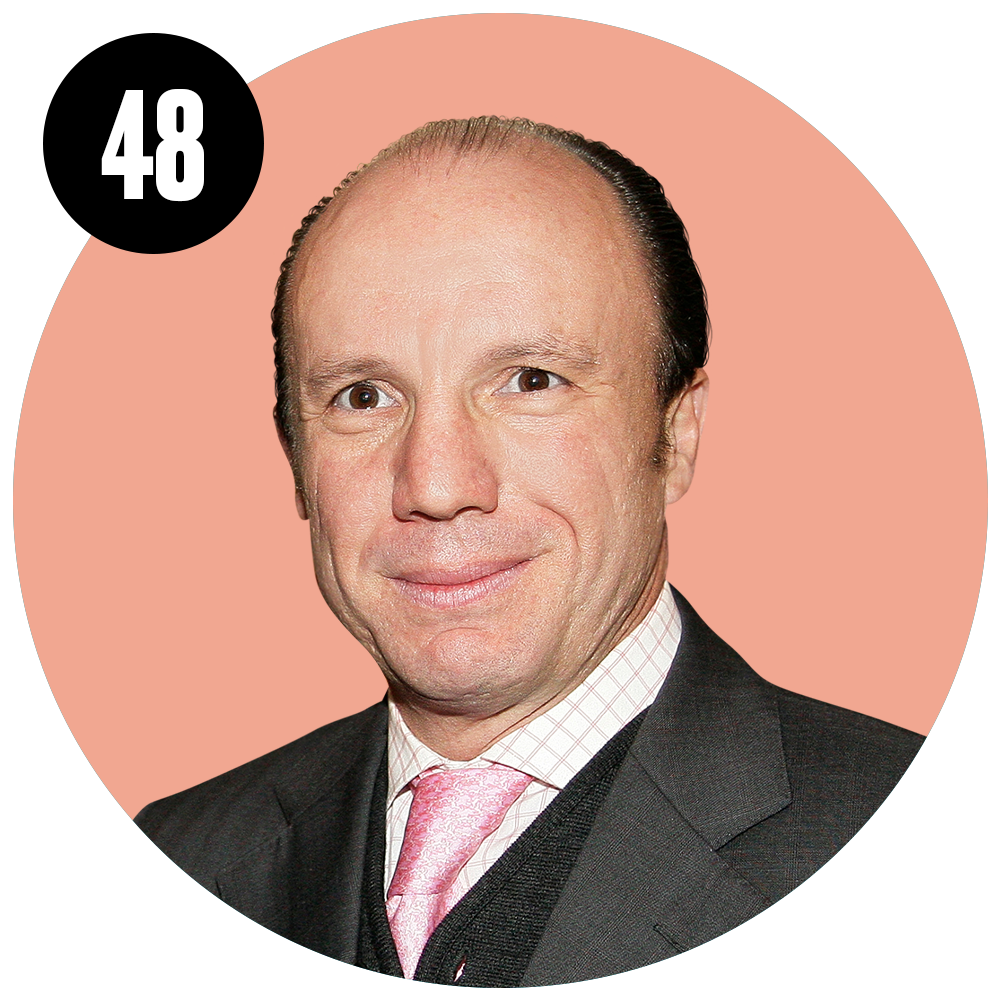 48