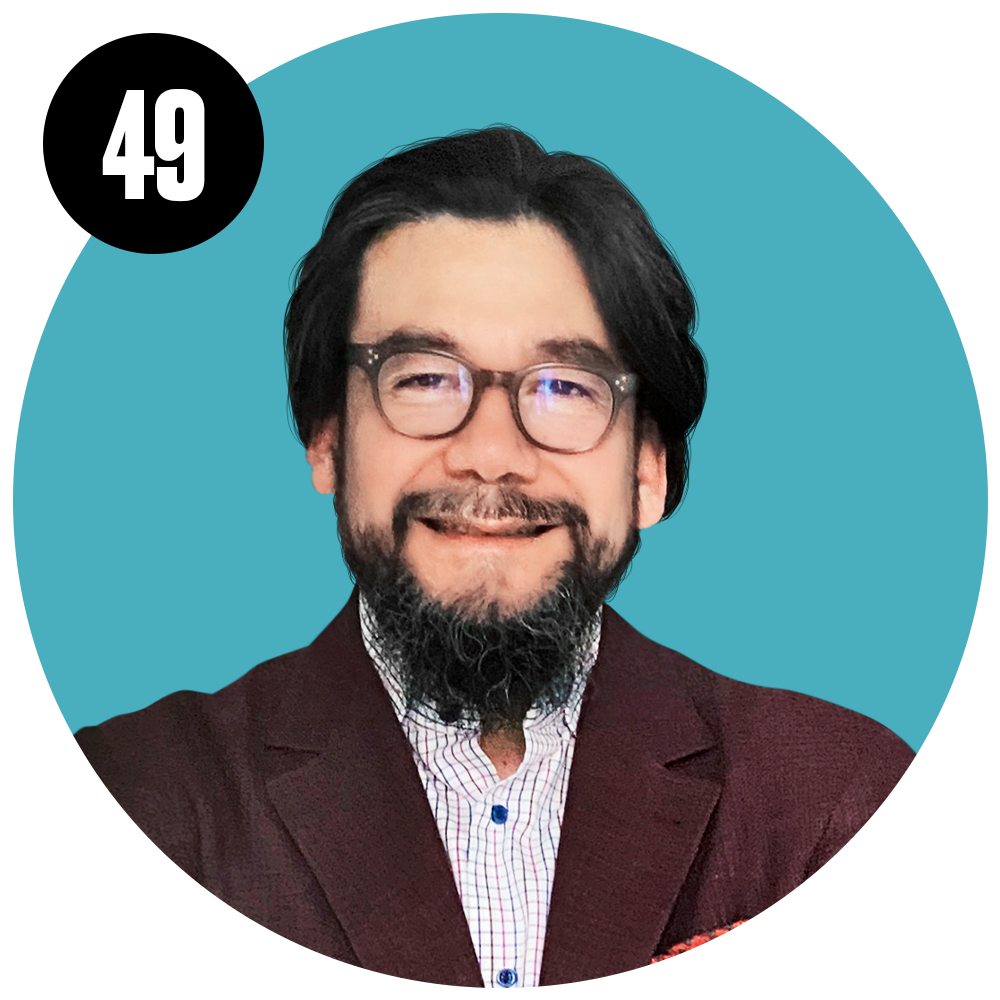 49