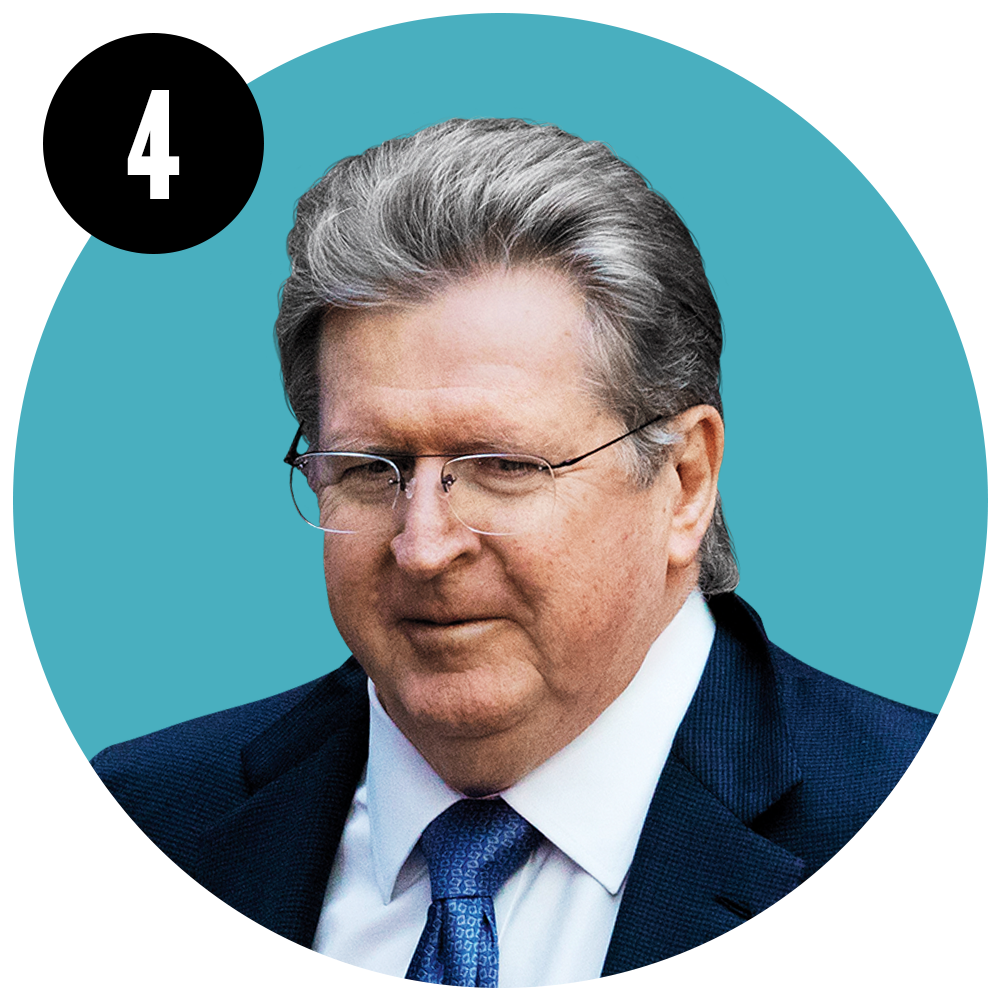 4