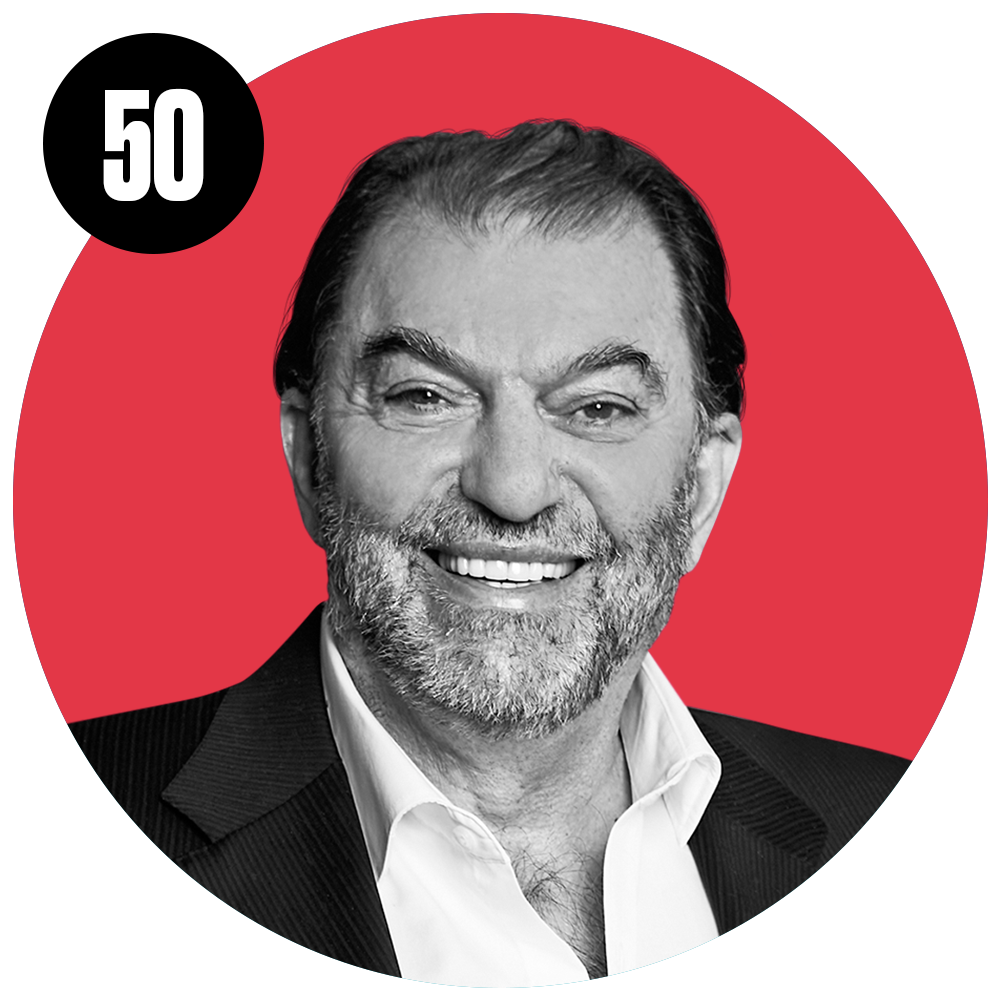 50