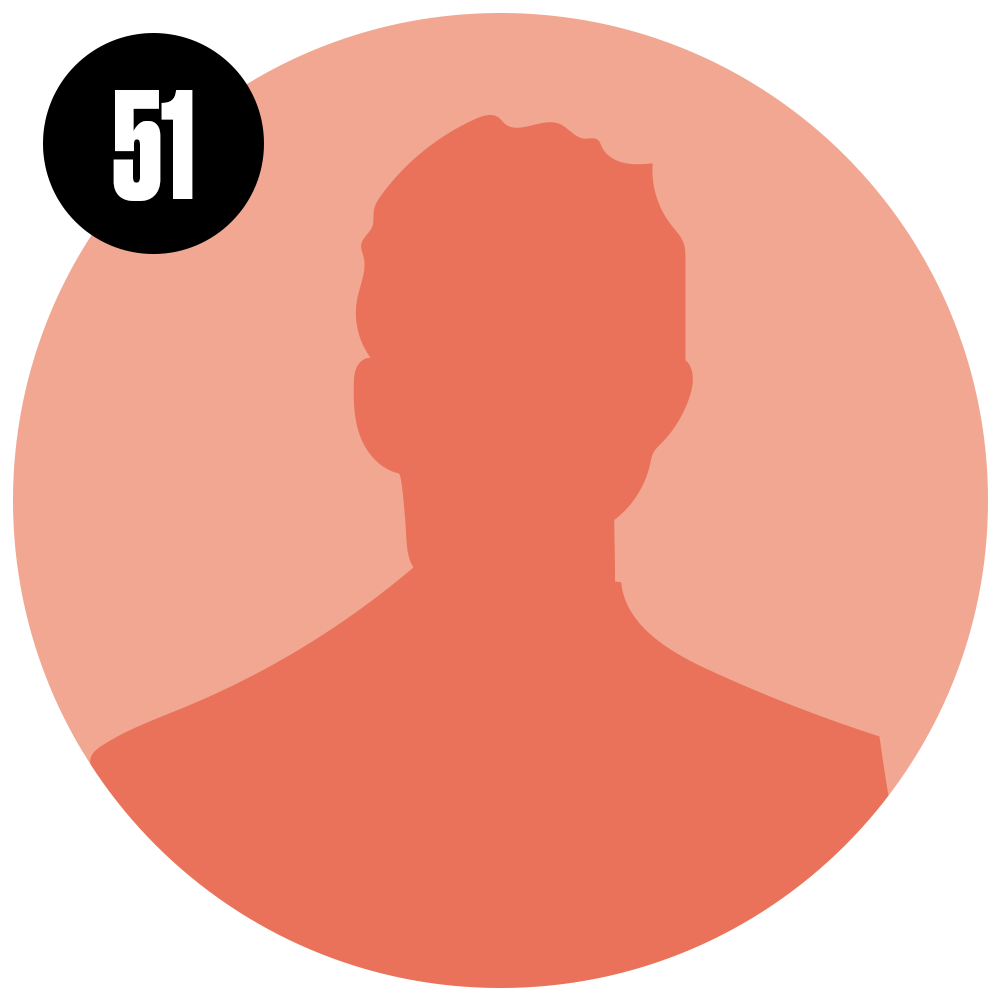 51