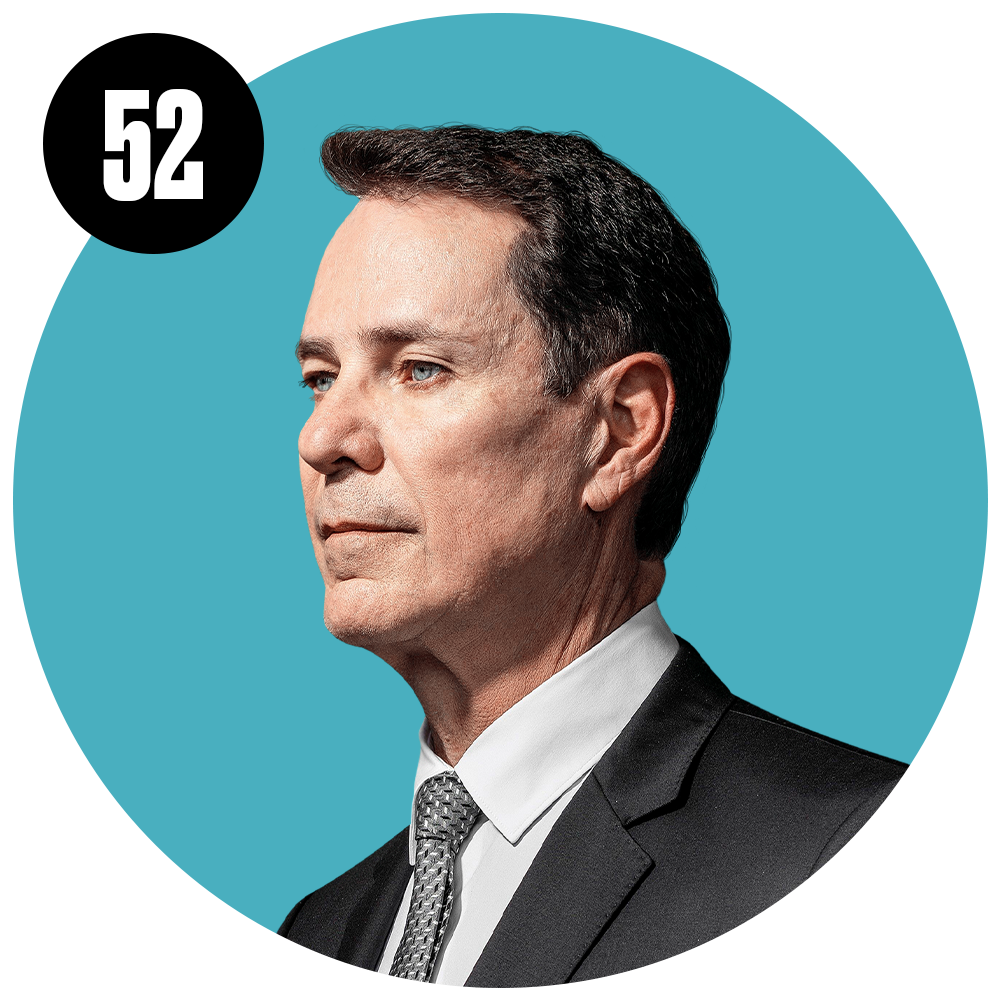 52