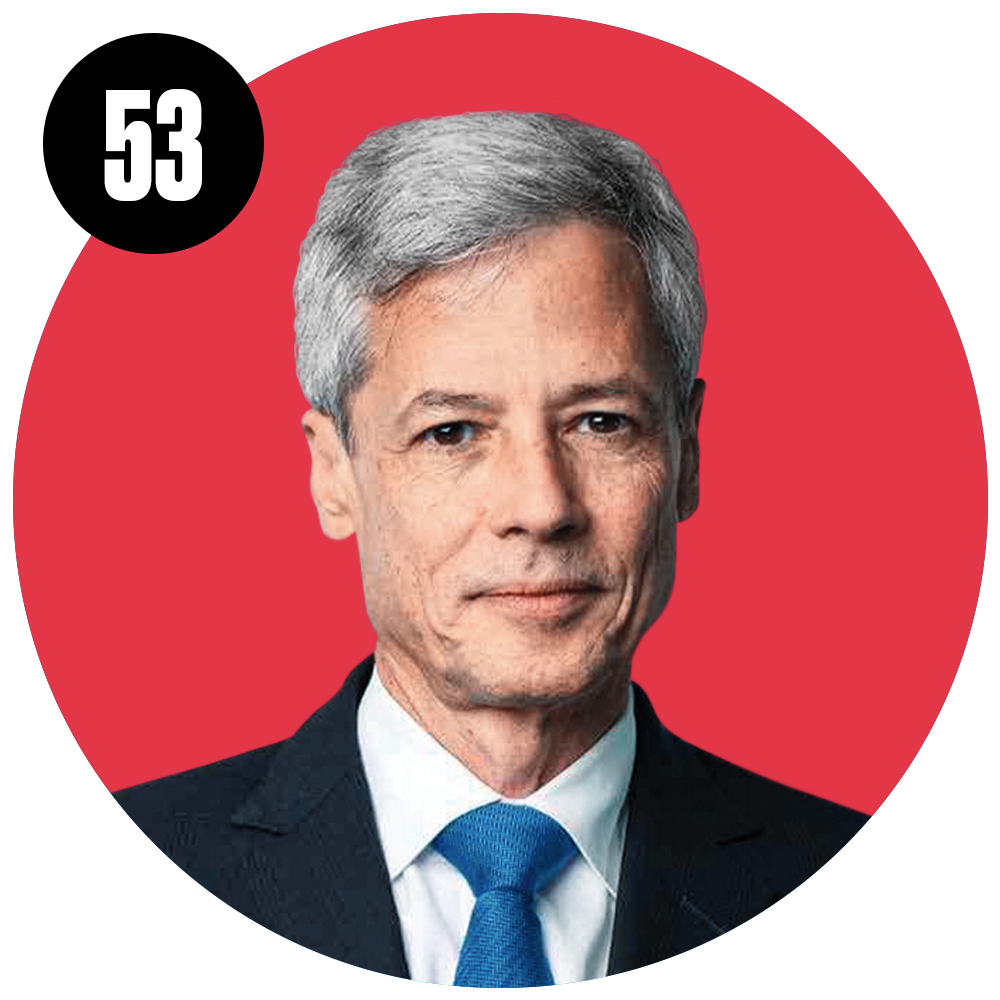 53