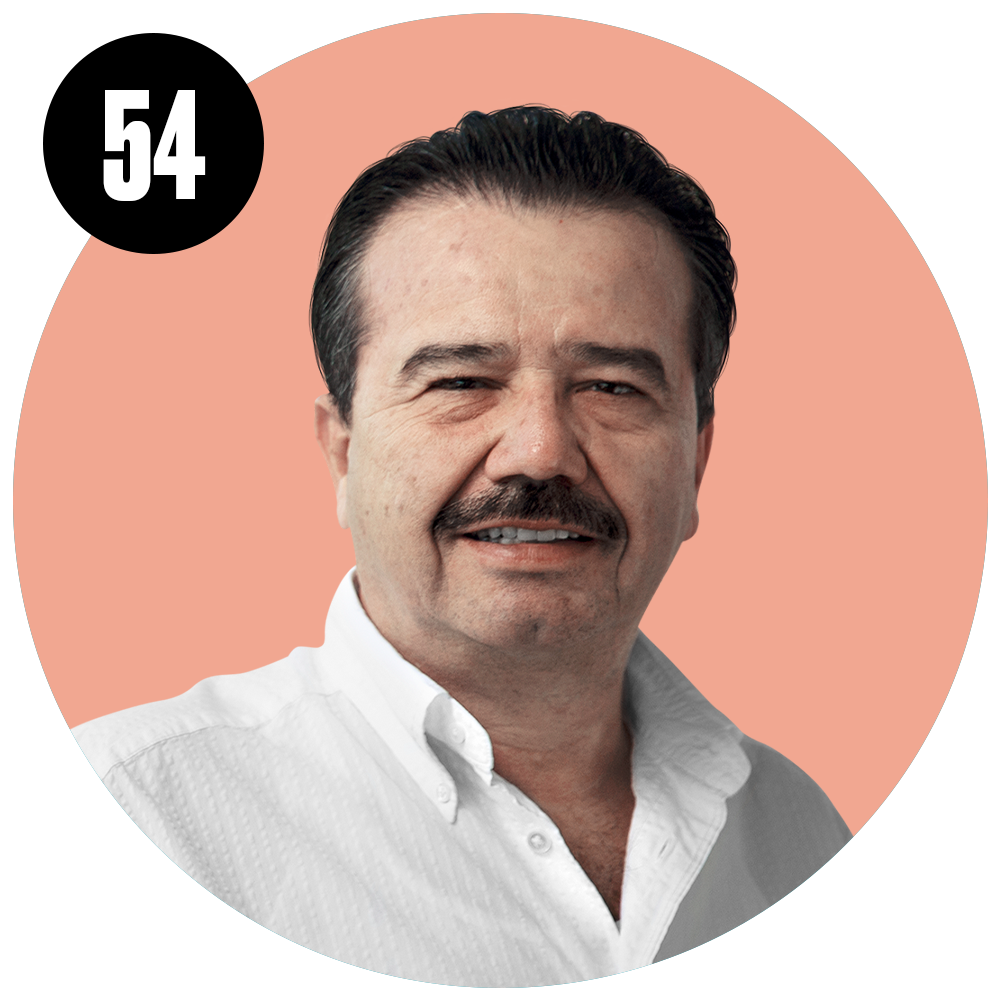 54