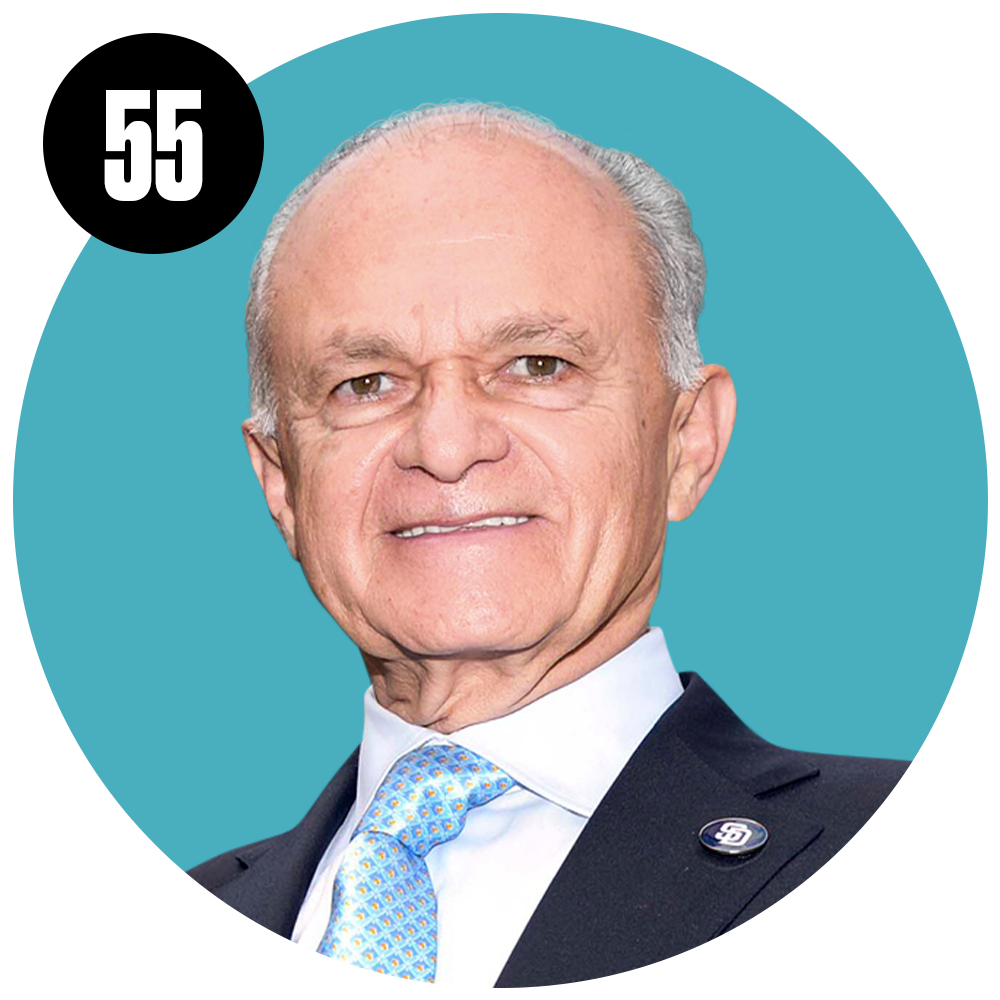 55

SD