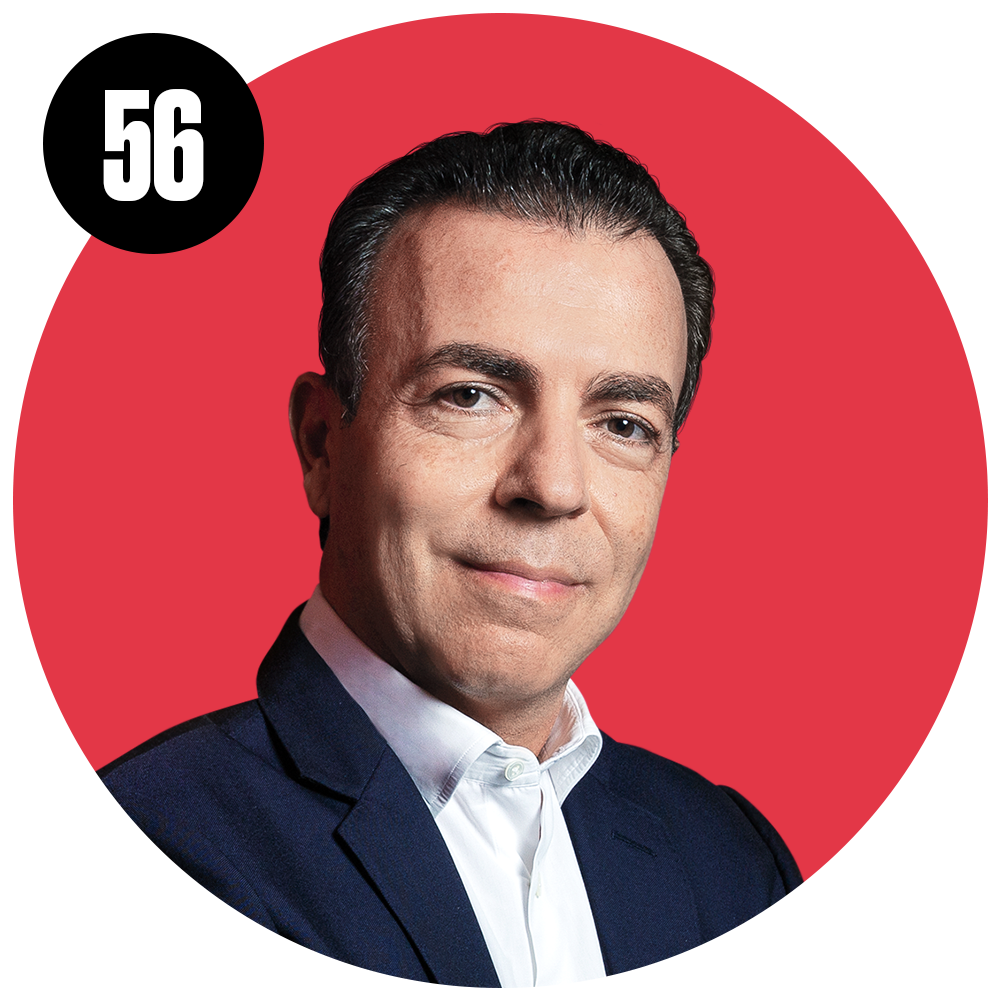 56