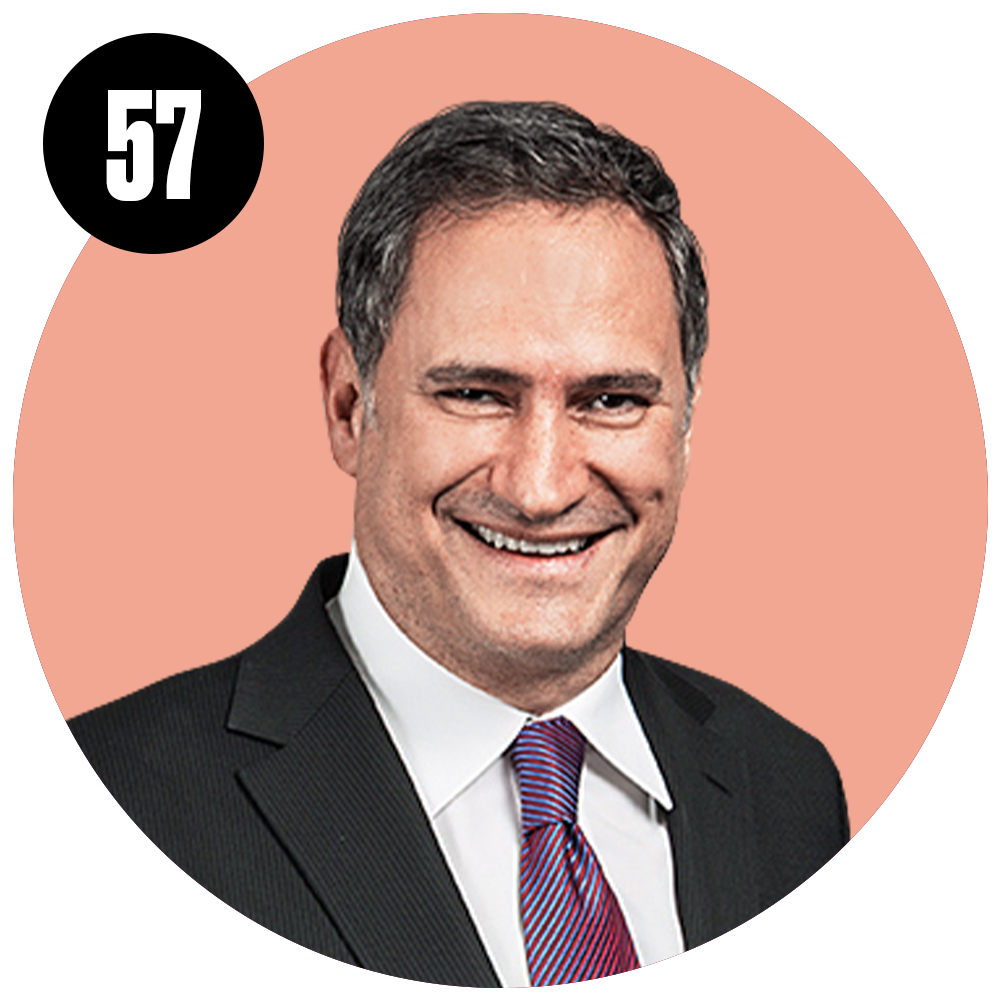 57