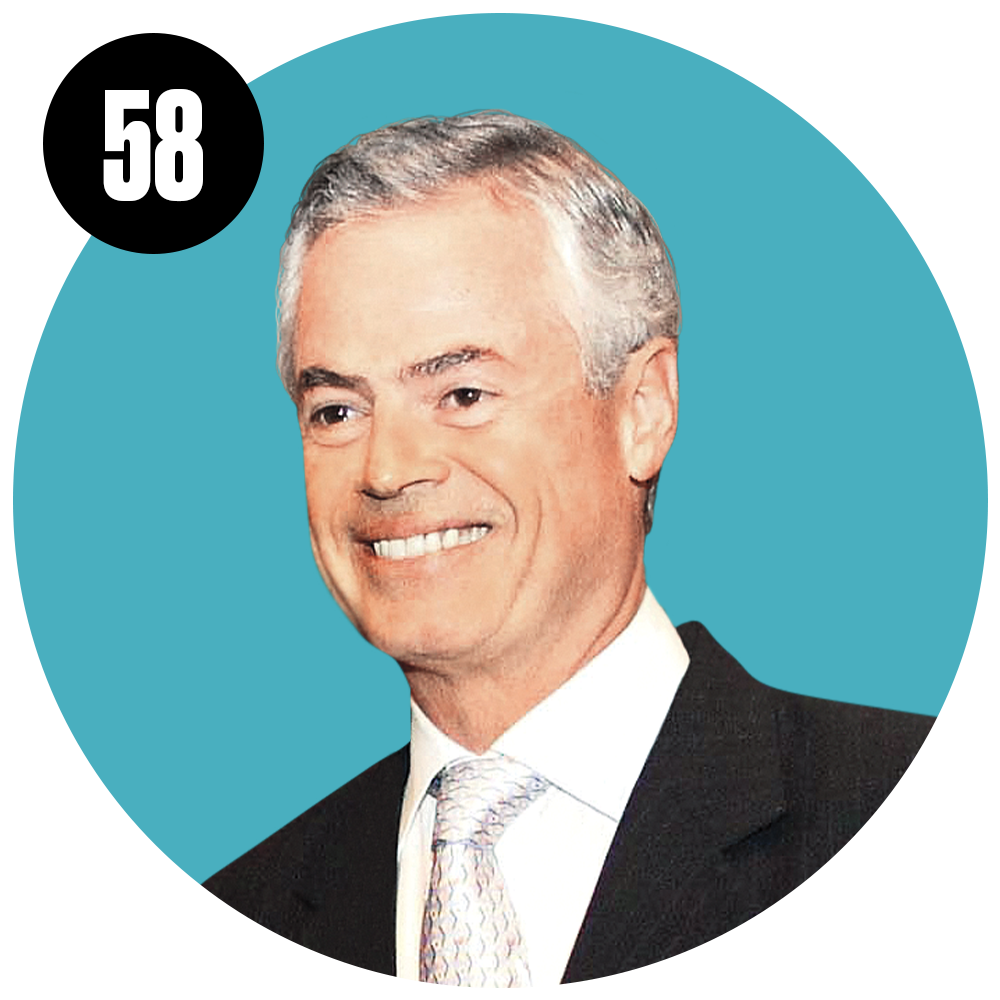 58