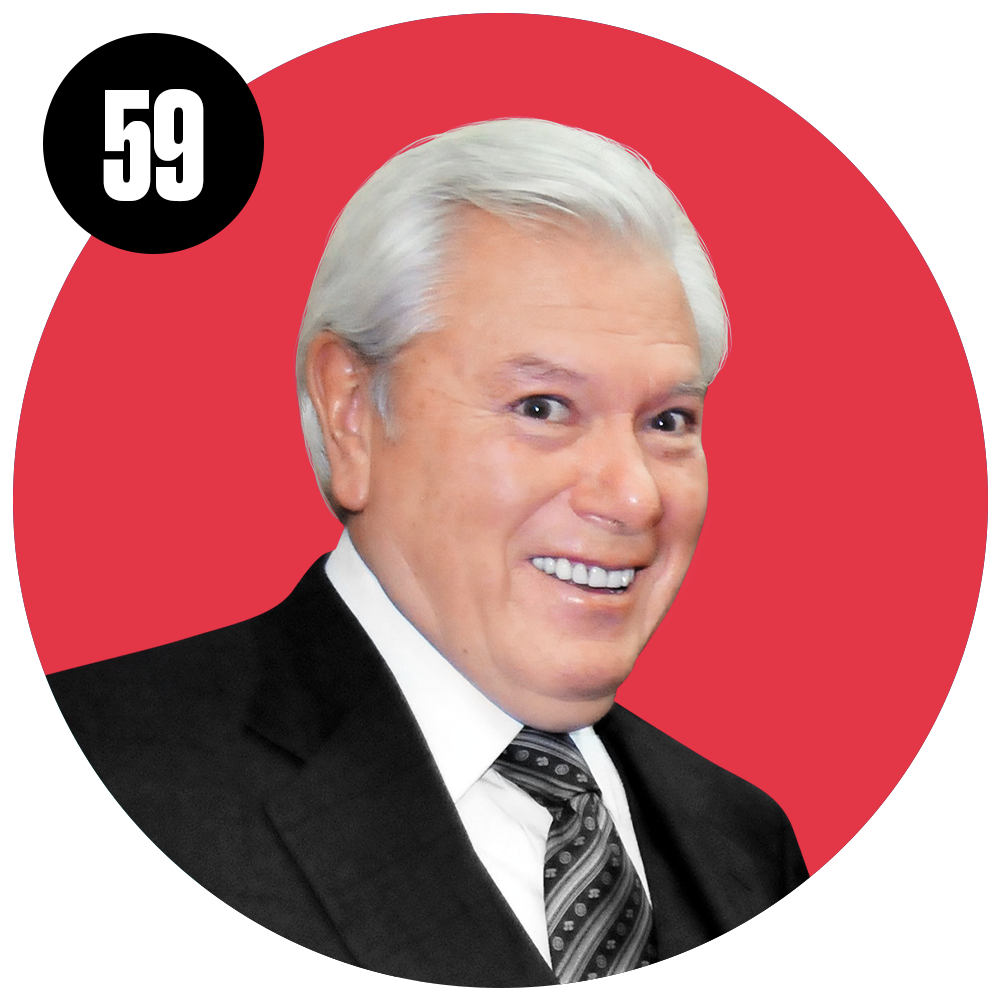 59