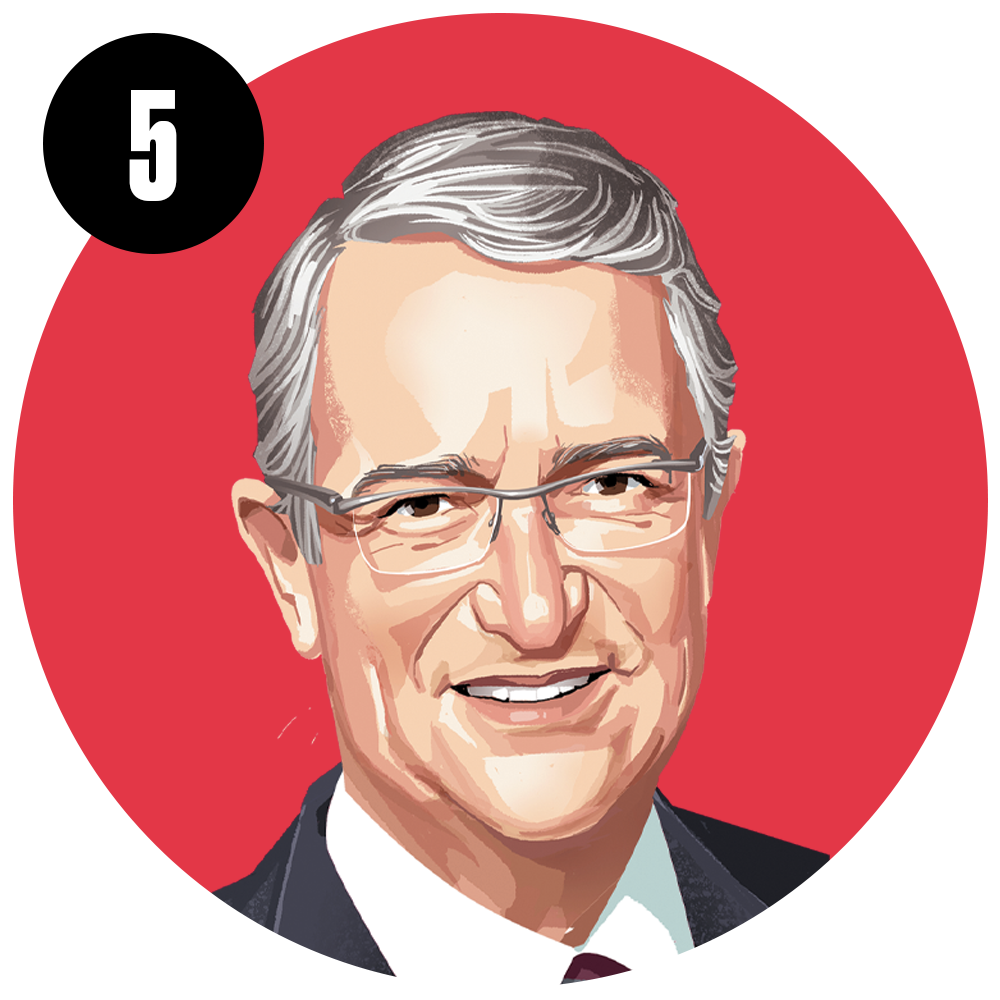 5