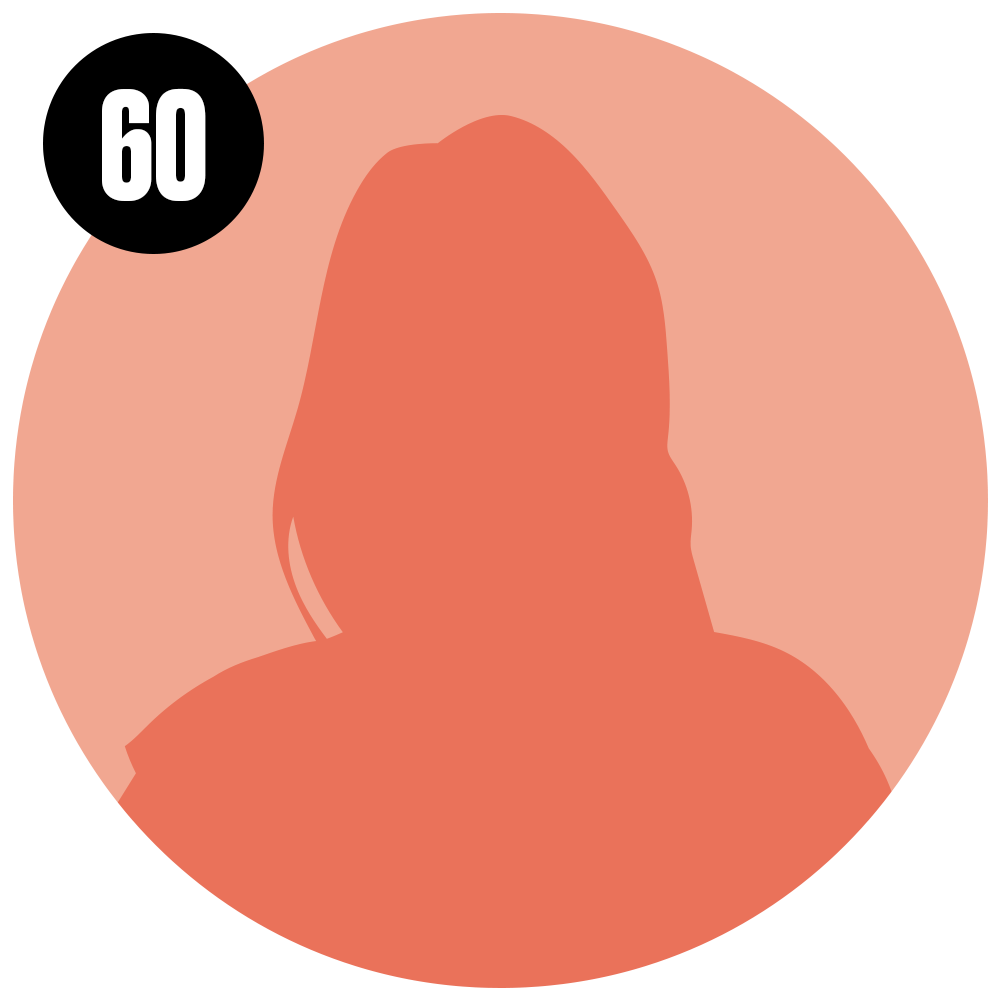 60