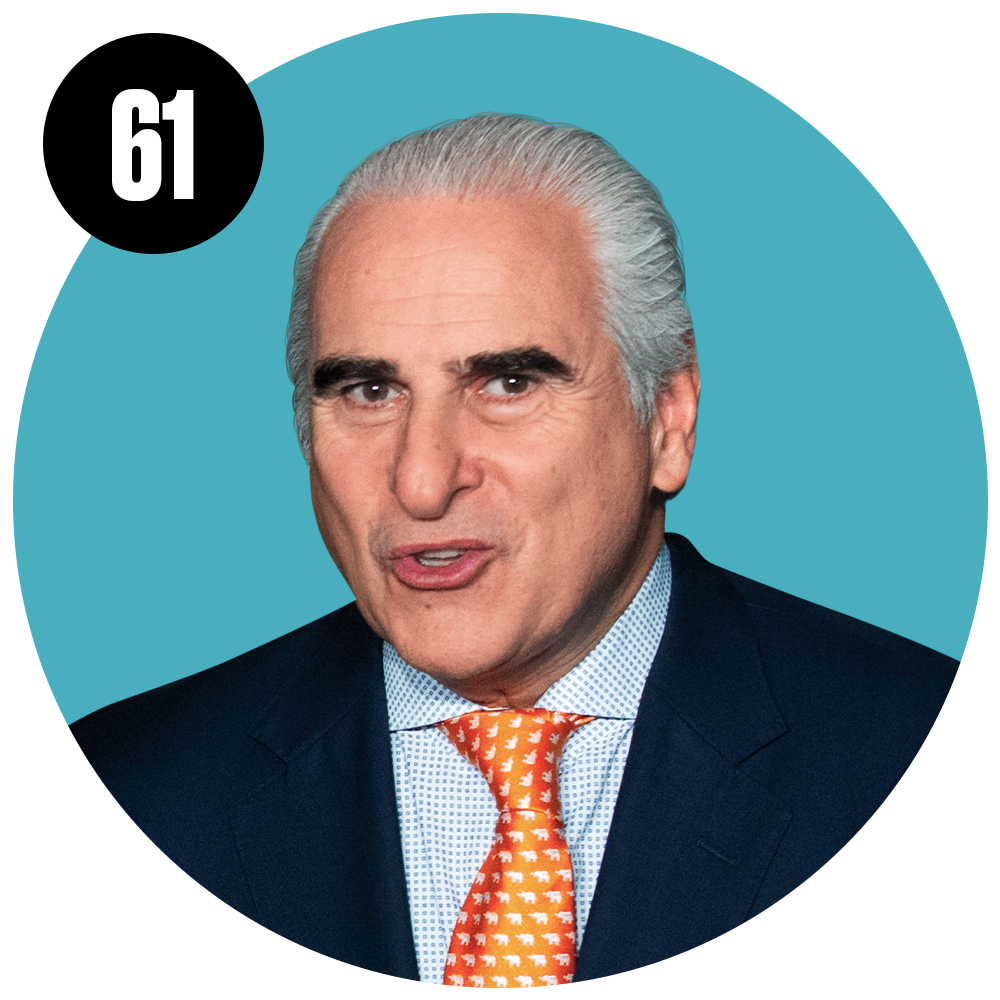 61