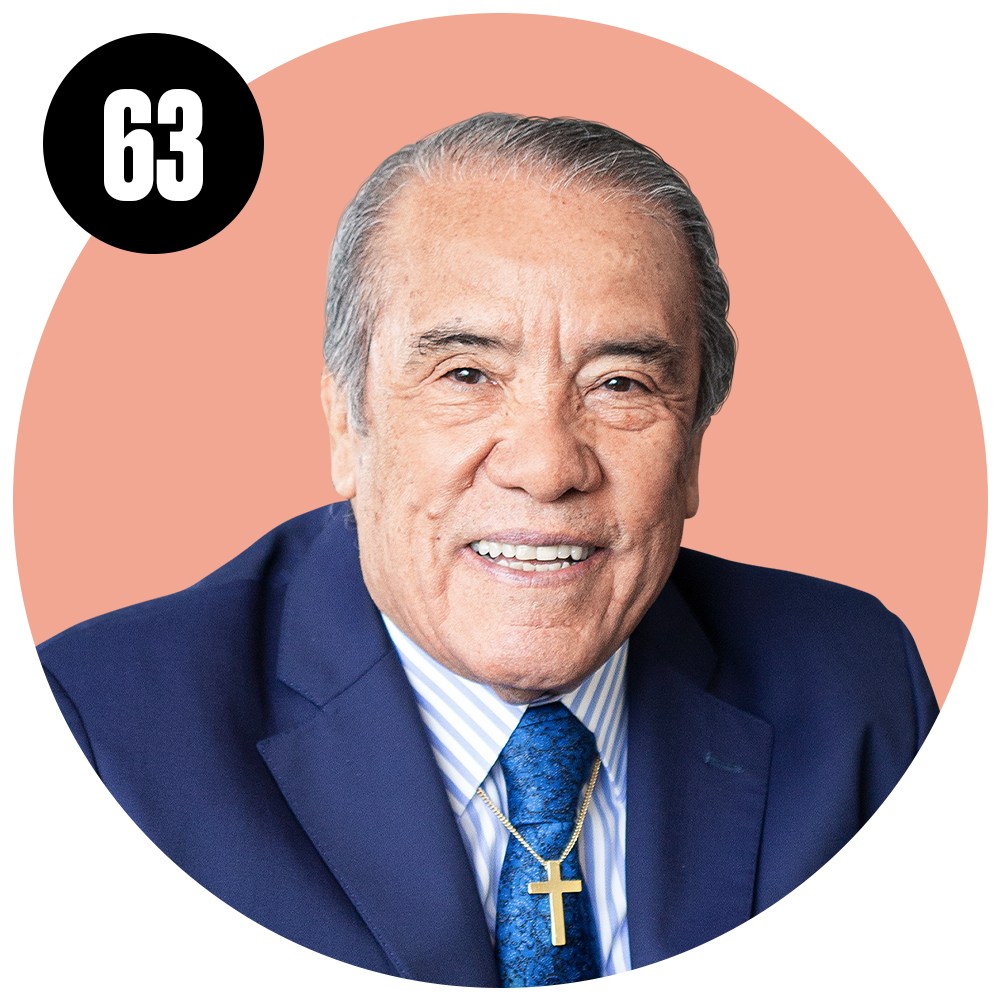 63