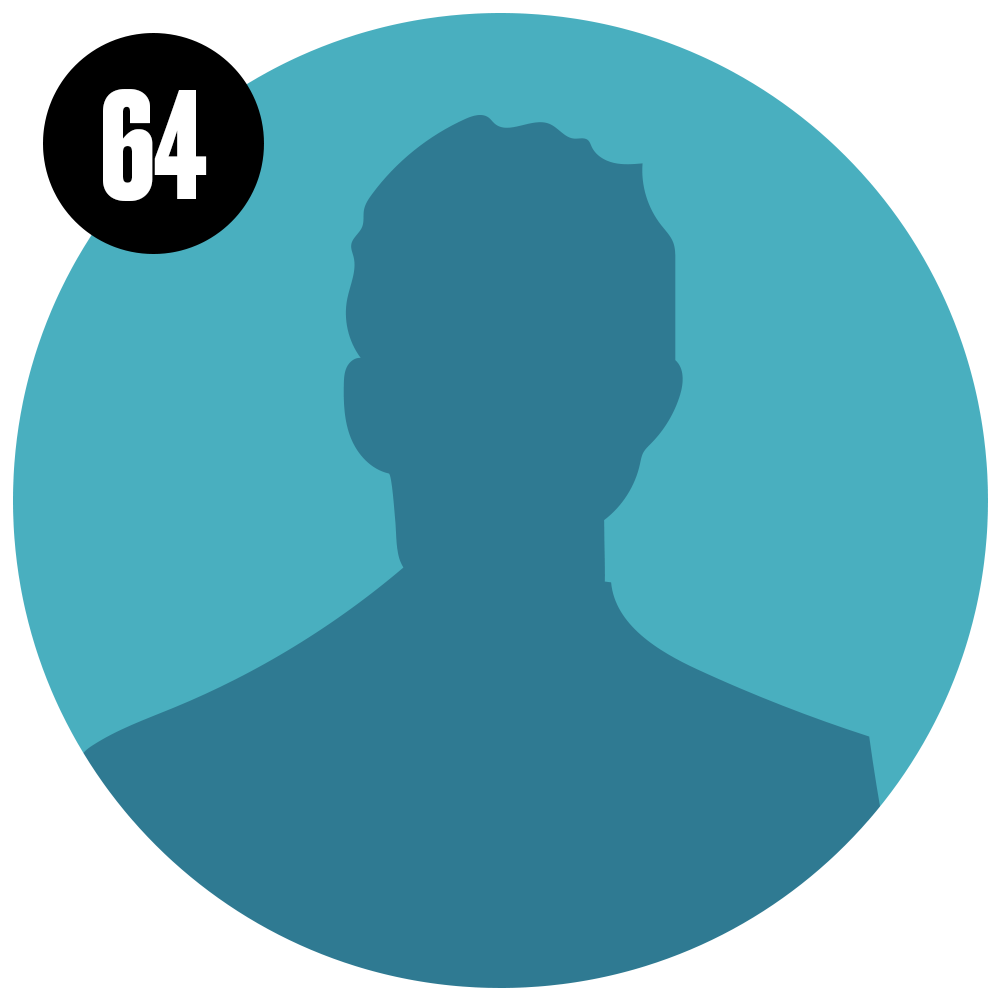 64