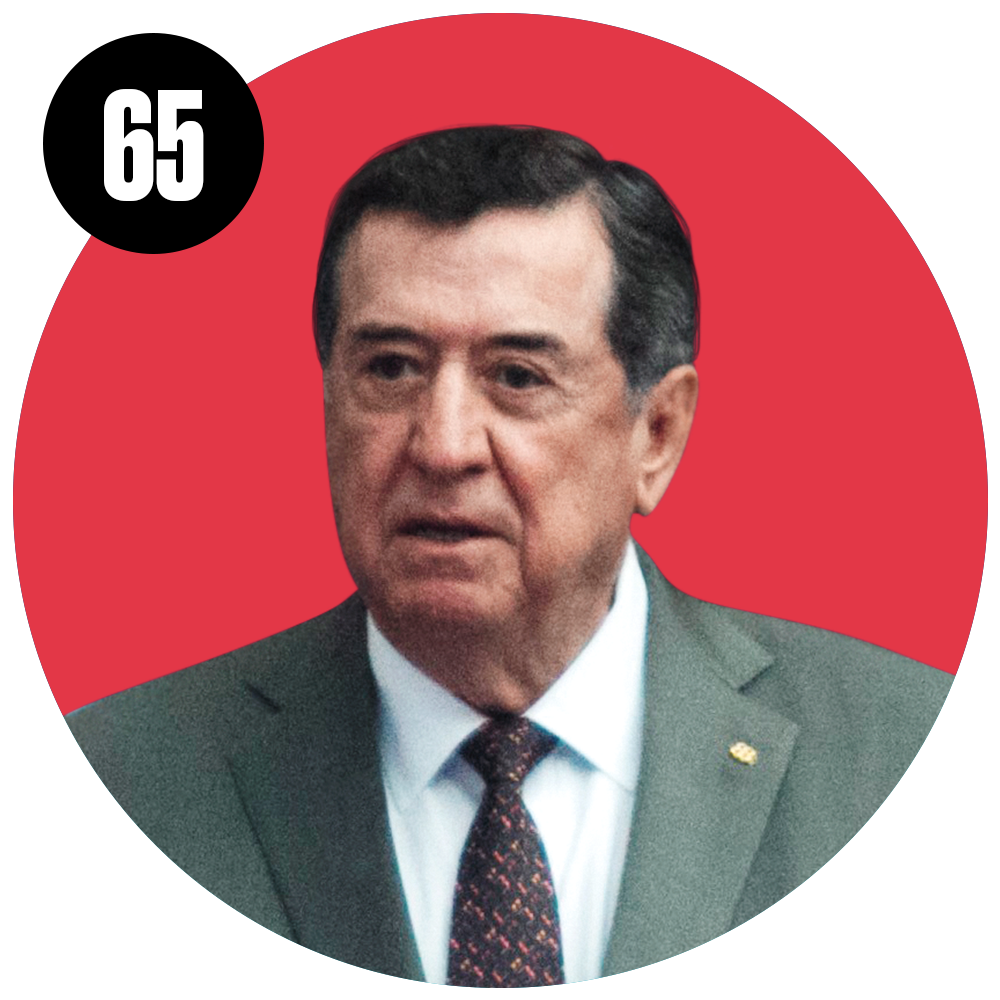 65