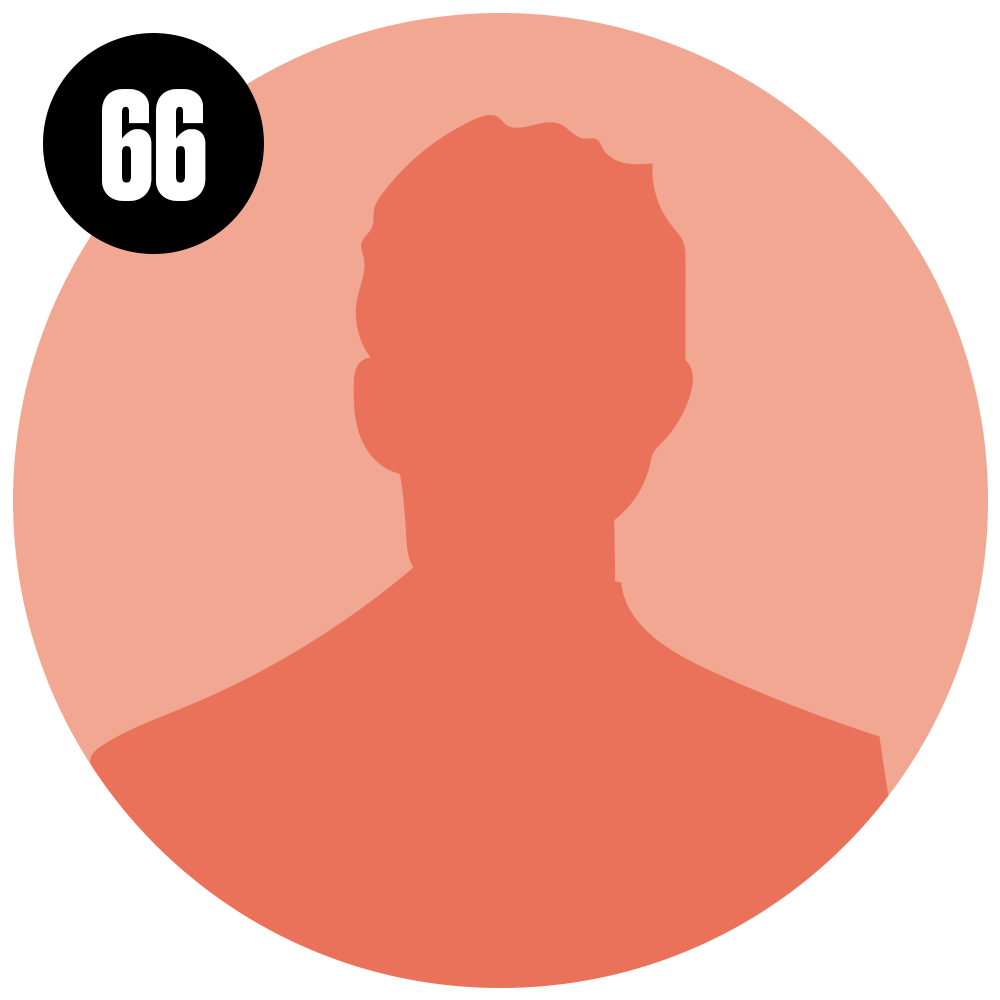 66