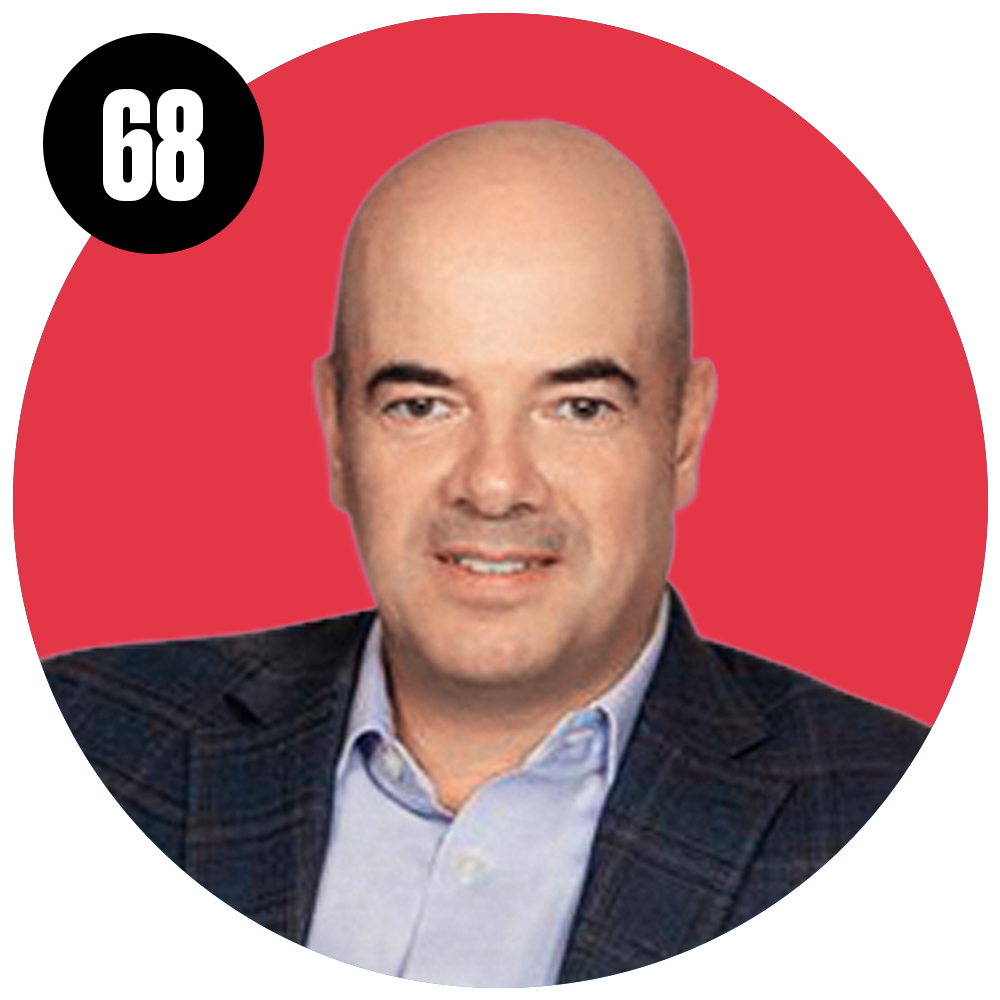 68