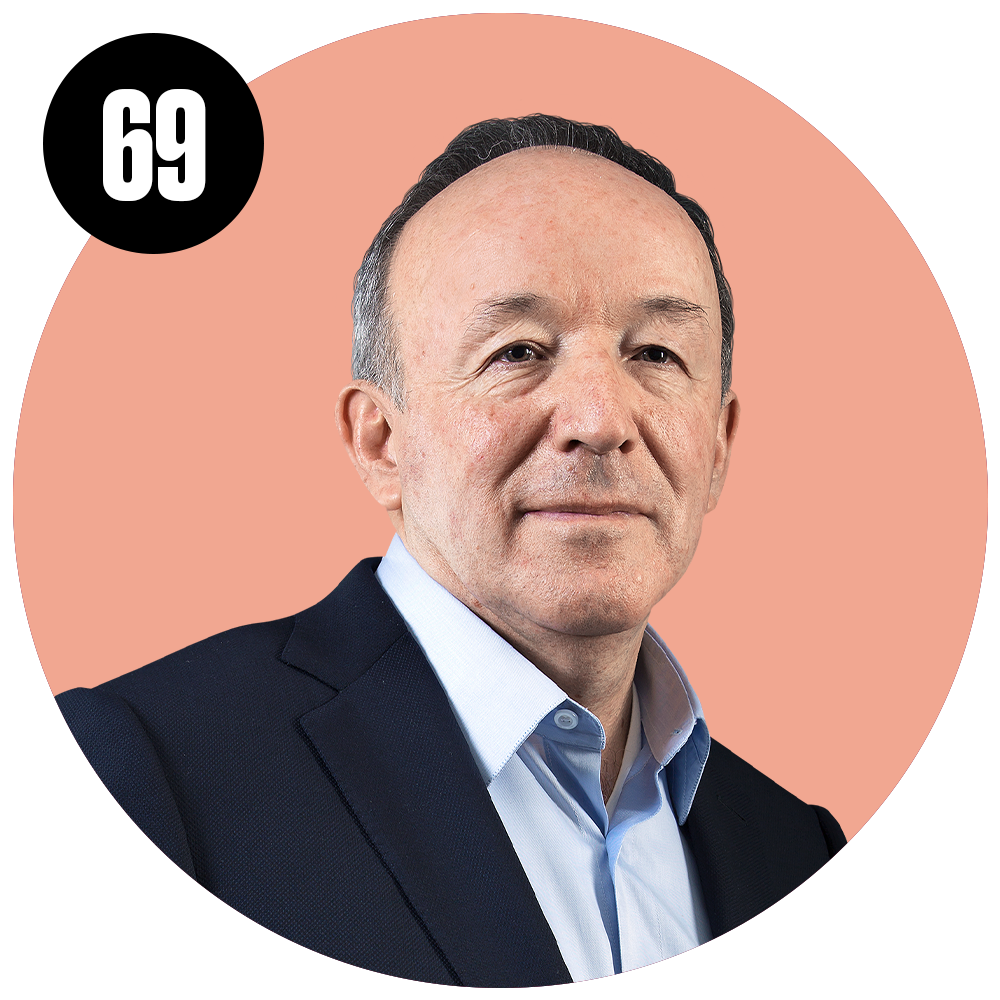 69