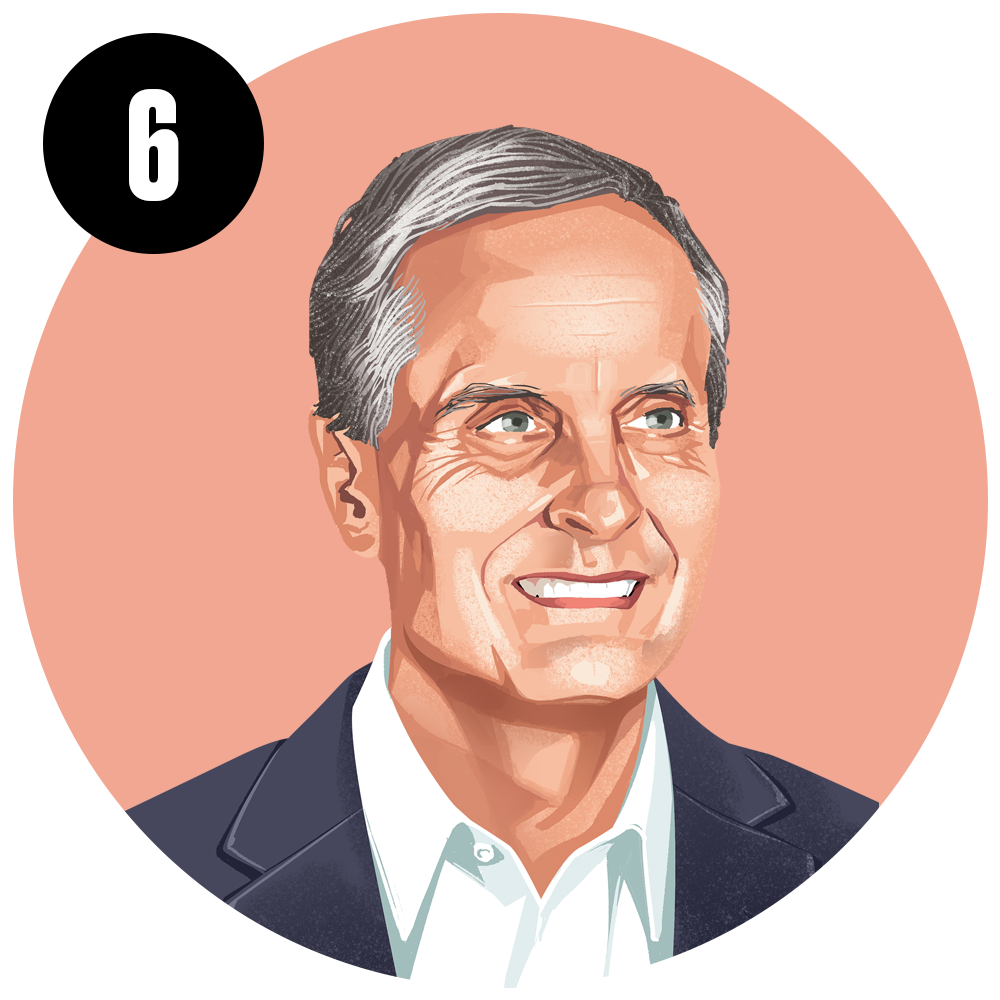 6