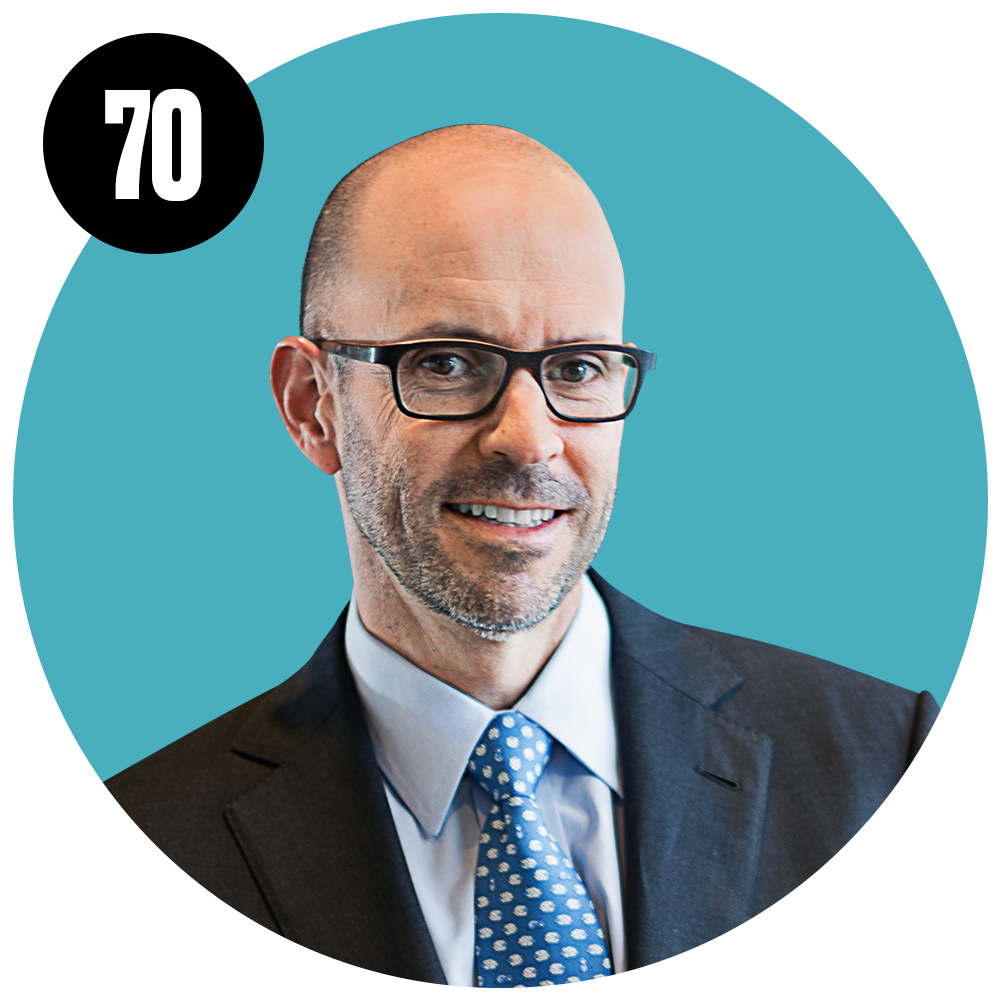 70