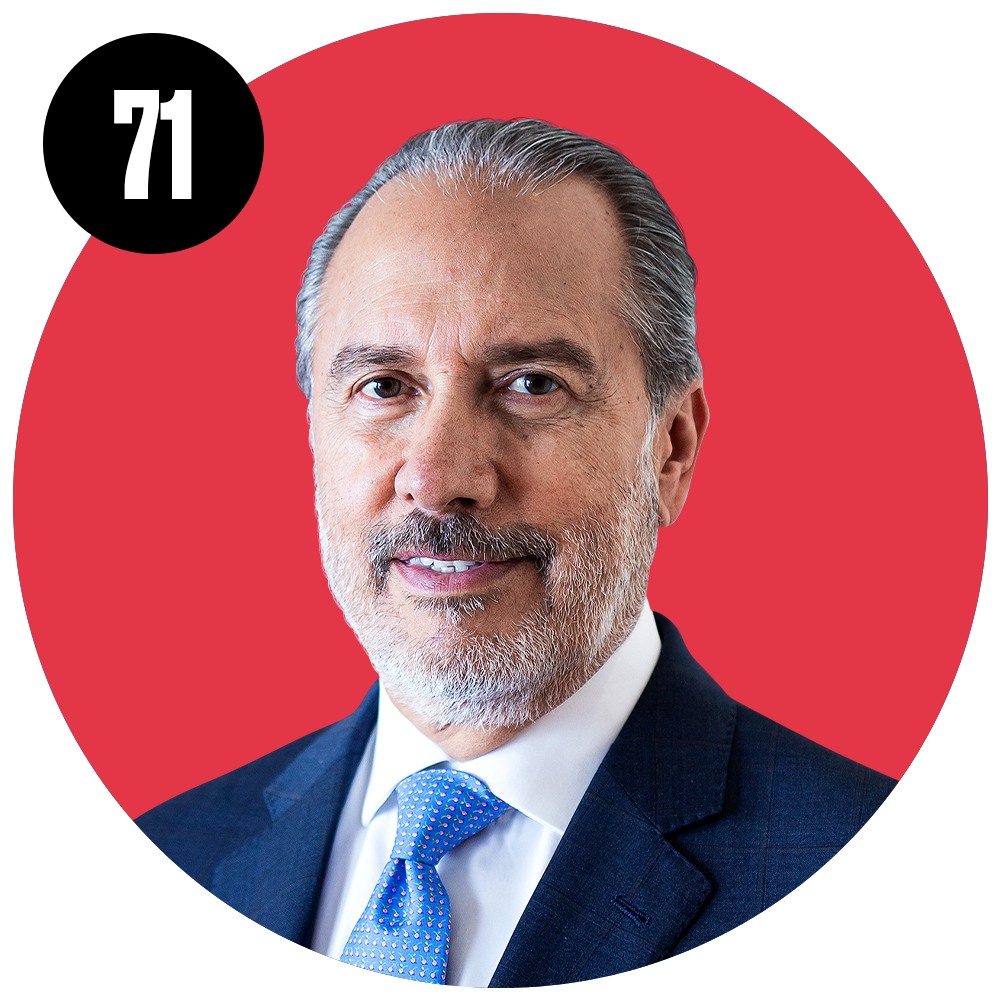 71