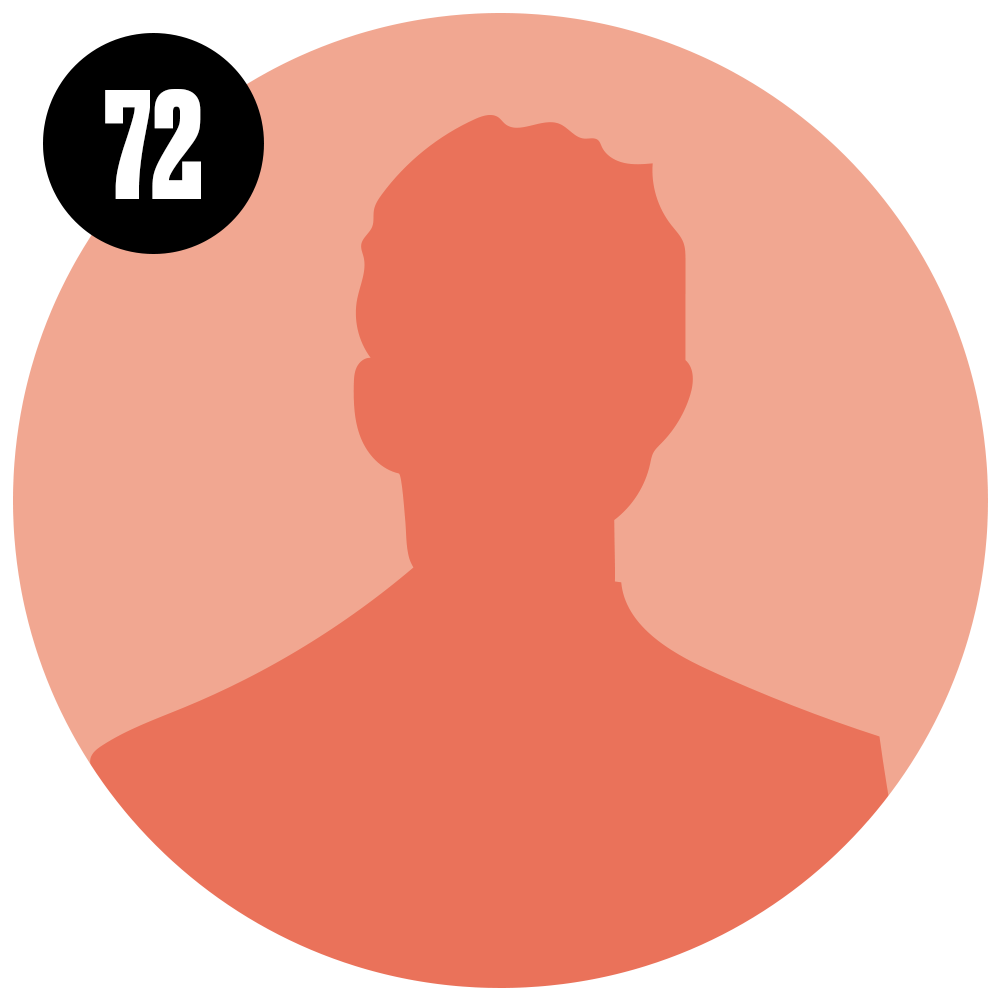 72