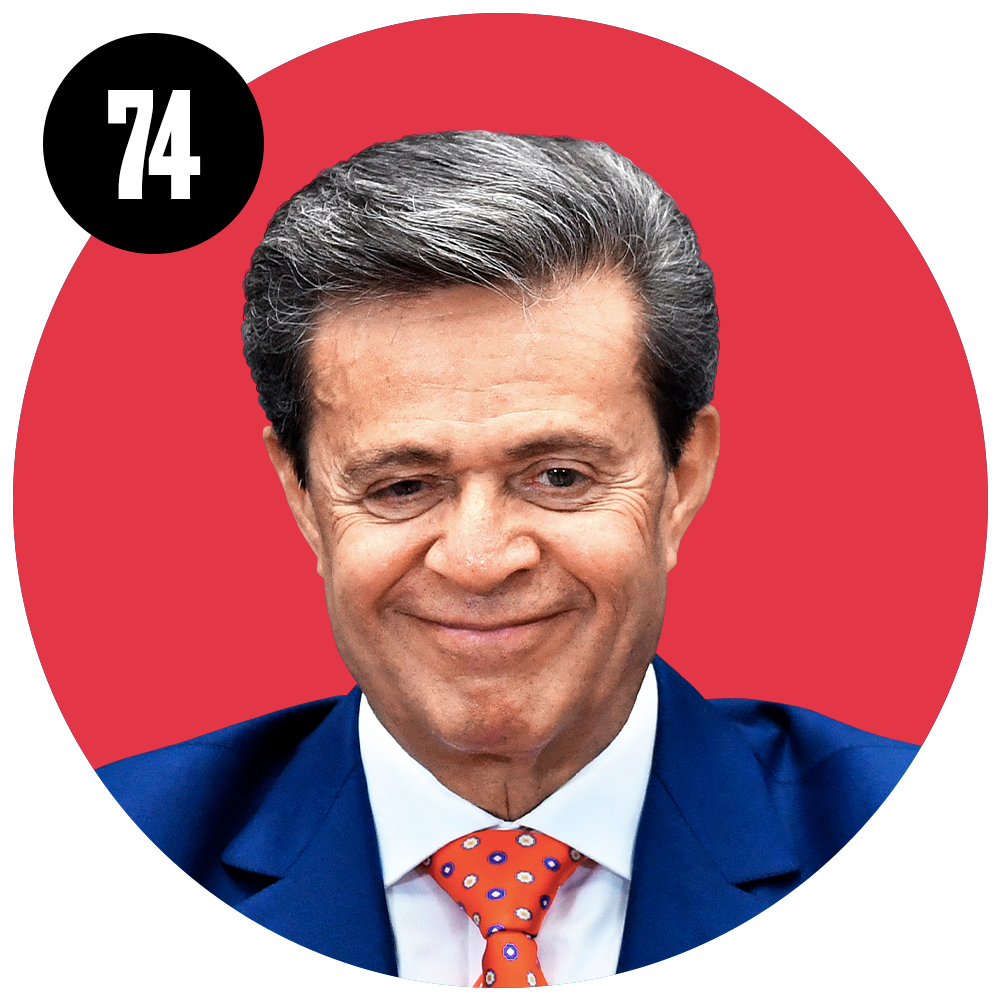 74