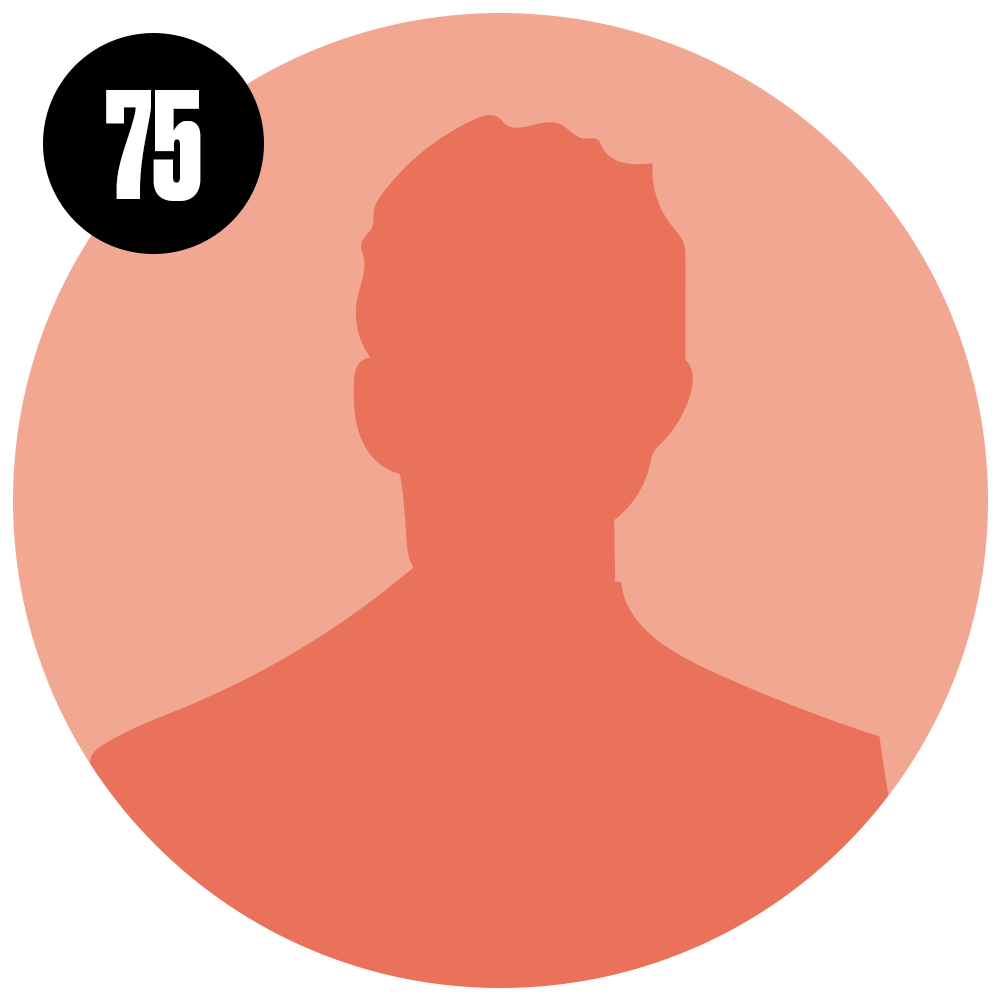 75