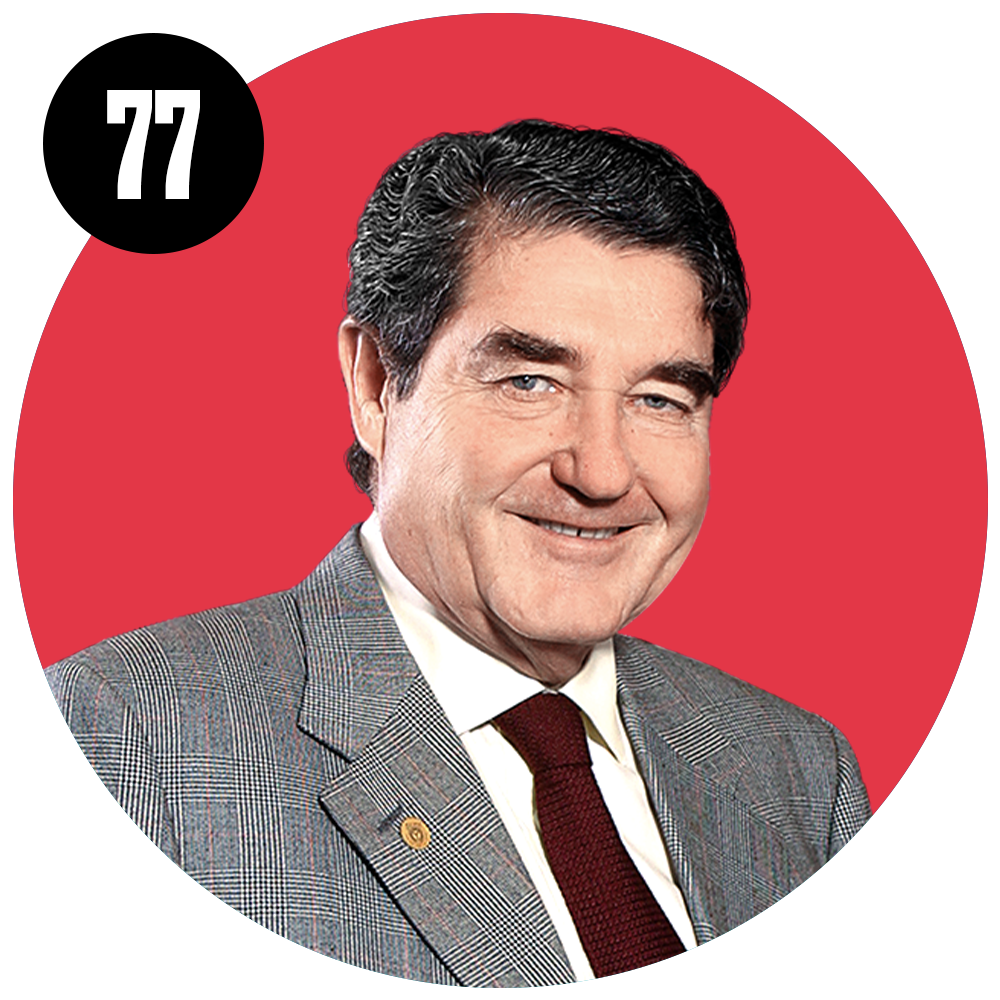 77