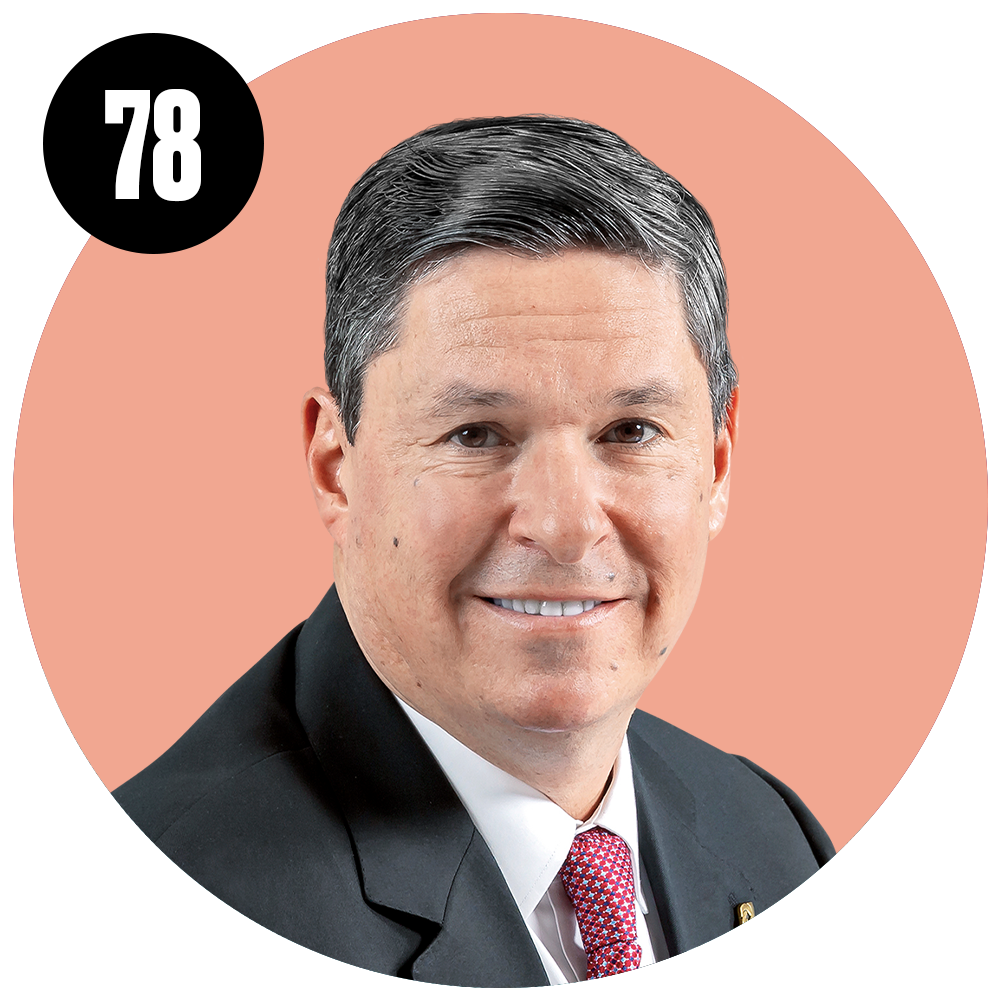 78