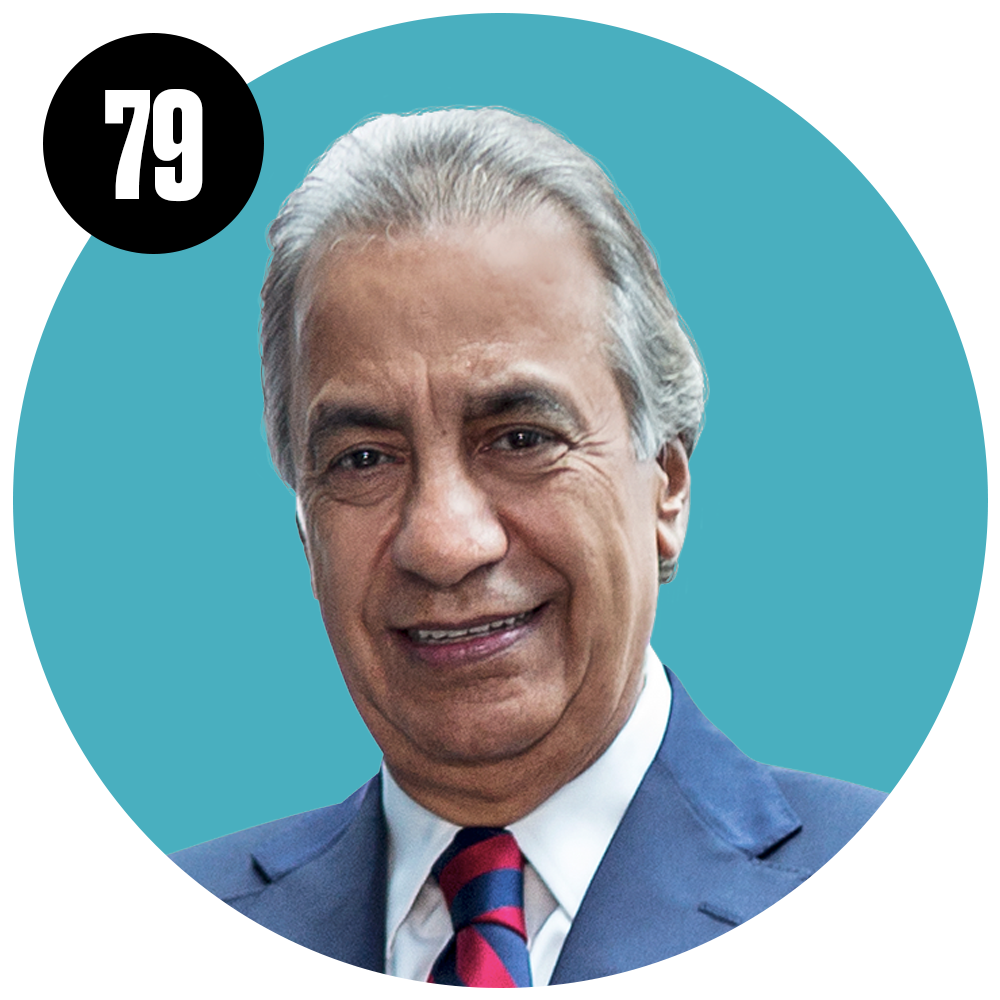 79