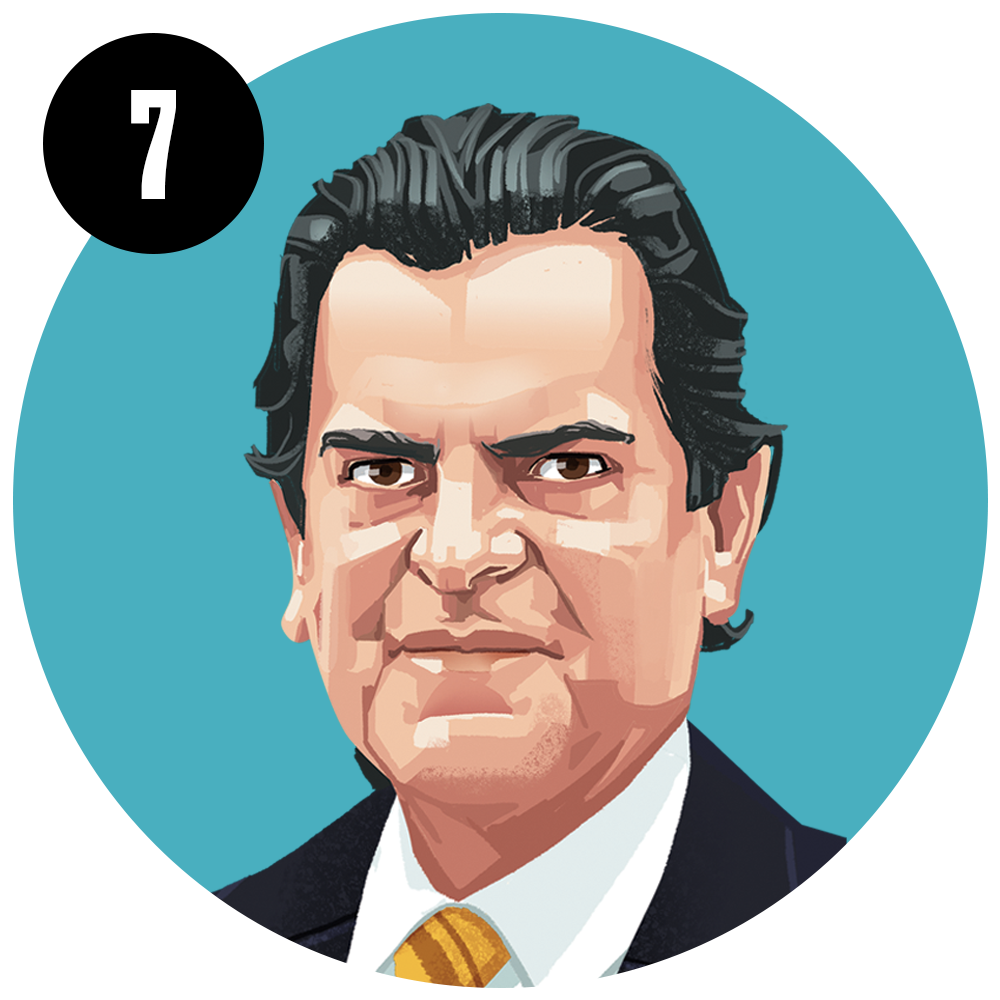 7